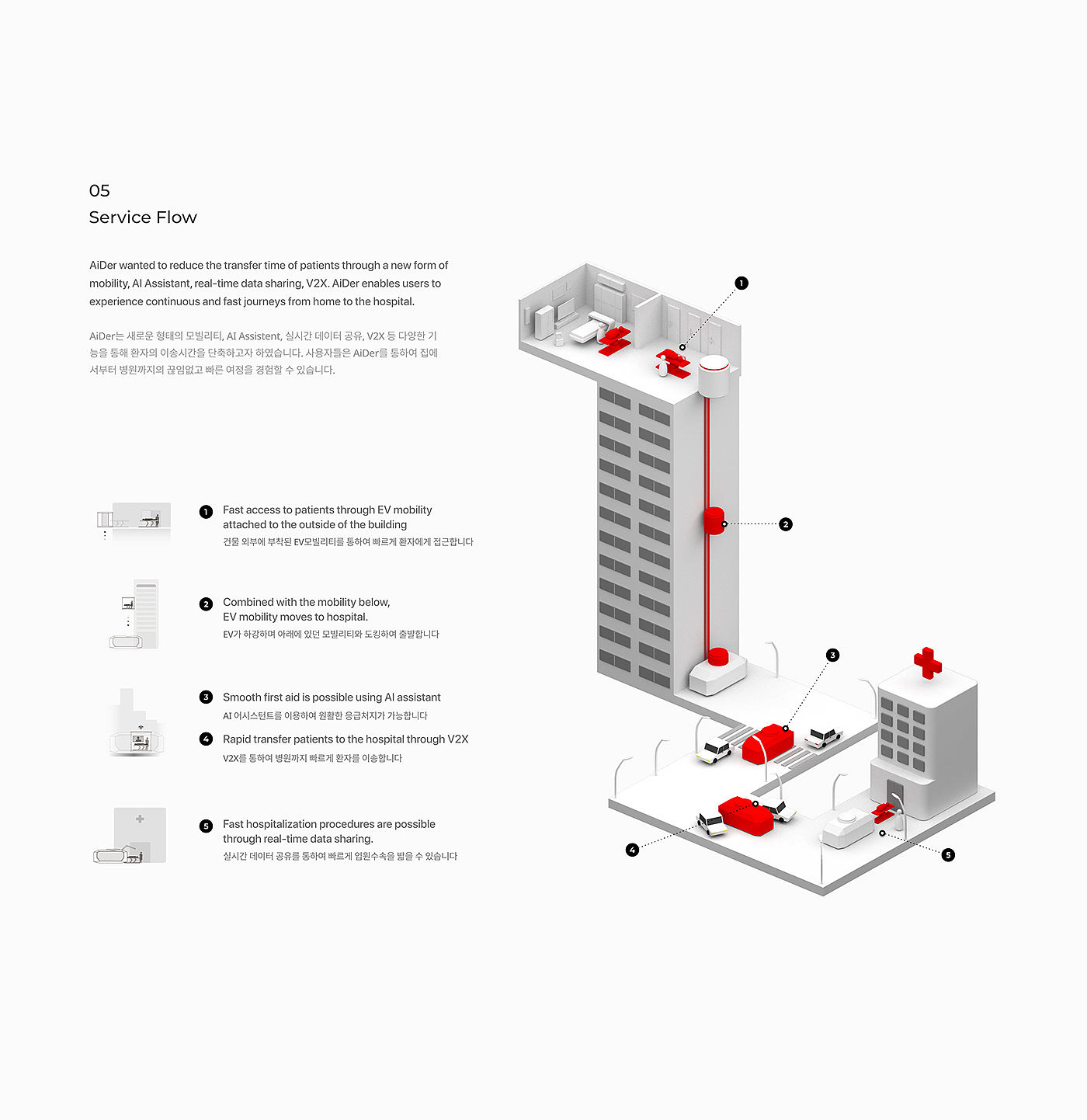 05
Service Flow

AiDer wanted to reduce the transfer time of patients through a new form of mobility, AI Assistant, real-time data sharing, V2X. AiDer enables users to experience continuous and fast journeys from home to the hospital.

AiDer는 새로운 형태의 모빌리티, AI Assistent, 실시간 데이터 공유, V2X 등 다양한 기능을 통해 환자의 이송시간을 단축하고자 하였습니다. 사용자들은 AiDer를 통하여 집에서부터 병원까지의 끊임없고 빠른 여정을 경험할 수 있습니다.

1 Fast access to patients through EV mobility attached to the outside of the building
건물 외부에 부착된 EV모빌리티를 통하여 빠르게 환자에게 접근합니다

2 Combined with the mobility below, EV mobility moves to hospital.
EV가 하강하며 아래에 있던 모빌리티와 도킹하여 출발합니다

3 Smooth first aid is possible using AI assistant
AI 어시스턴트를 이용하여 원활한 응급처치가 가능합니다

4 Rapid transfer patients to the hospital through V2X
V2X를 통하여 병원까지 빠르게 환자를 이송합니다

5 Fast hospitalization procedures are possible through real-time data sharing.
실시간 데이터 공유를 통하여 빠르게 입원수속을 밟을 수 있습니다

1

2

3

4

5