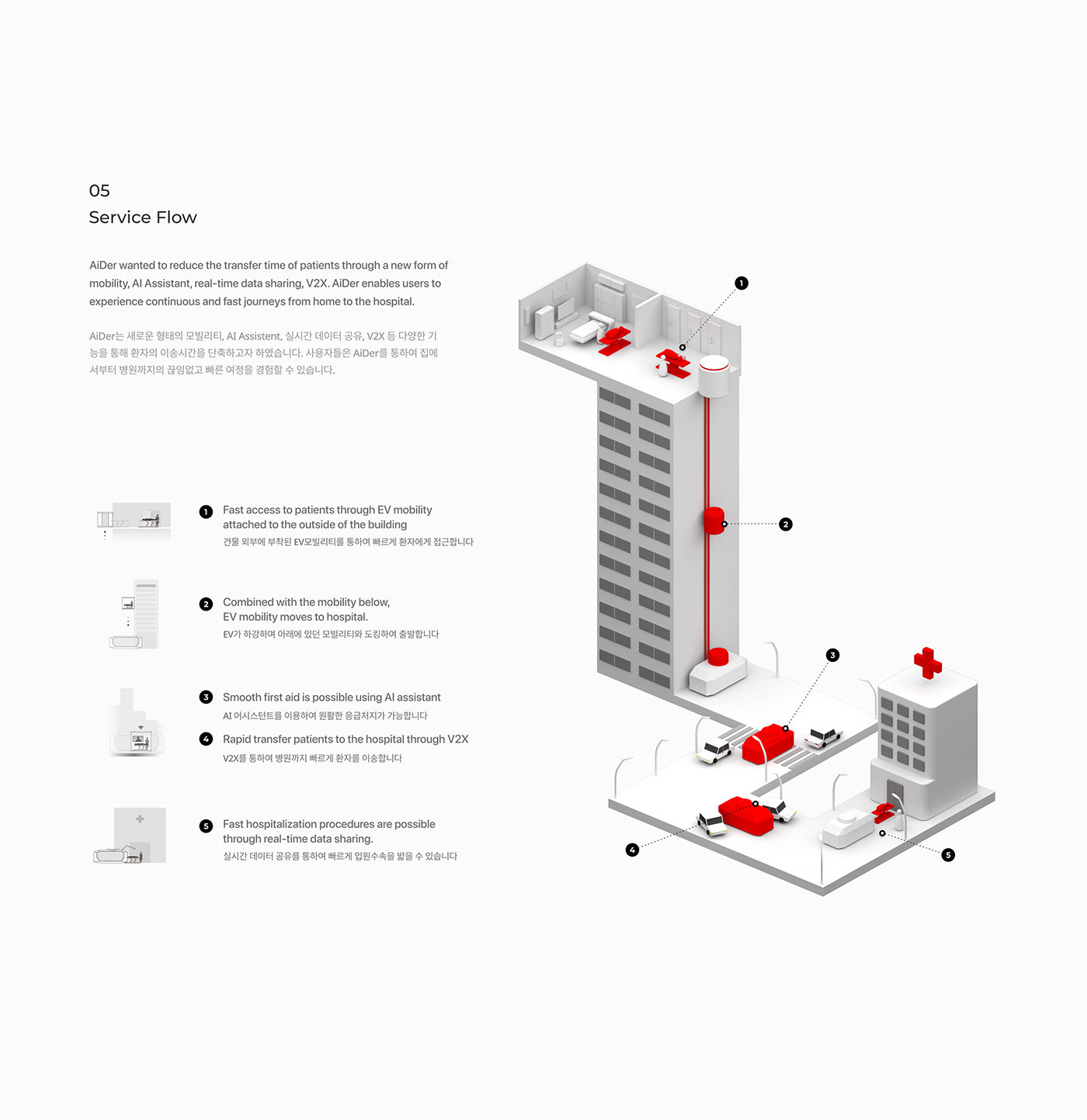 05
Service Flow

AiDer wanted to reduce the transfer time of patients through a new form of mobility, AI Assistant, real-time data sharing, V2X. AiDer enables users to experience continuous and fast journeys from home to the hospital.

AiDer는 새로운 형태의 모빌리티, AI Assistent, 실시간 데이터 공유, V2X 등 다양한 기능을 통해 환자의 이송시간을 단축하고자 하였습니다. 사용자들은 AiDer를 통하여 집에서부터 병원까지의 끊임없고 빠른 여정을 경험할 수 있습니다.

1 Fast access to patients through EV mobility attached to the outside of the building
건물 외부에 부착된 EV모빌리티를 통하여 빠르게 환자에게 접근합니다

2 Combined with the mobility below, EV mobility moves to hospital.
EV가 하강하며 아래에 있던 모빌리티와 도킹하여 출발합니다

3 Smooth first aid is possible using AI assistant
AI 어시스턴트를 이용하여 원활한 응급처치가 가능합니다

4 Rapid transfer patients to the hospital through V2X
V2X를 통하여 병원까지 빠르게 환자를 이송합니다

5 Fast hospitalization procedures are possible through real-time data sharing.
실시간 데이터 공유를 통하여 빠르게 입원수속을 밟을 수 있습니다

1
2
3
4
5