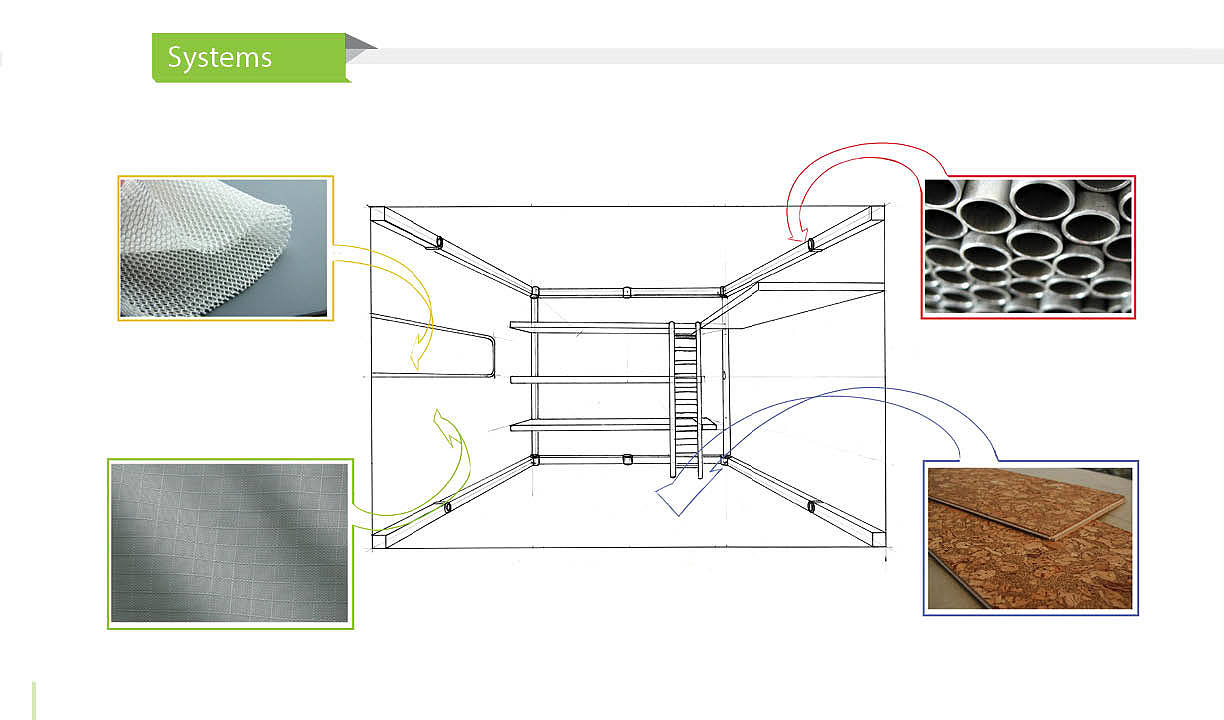 Systems