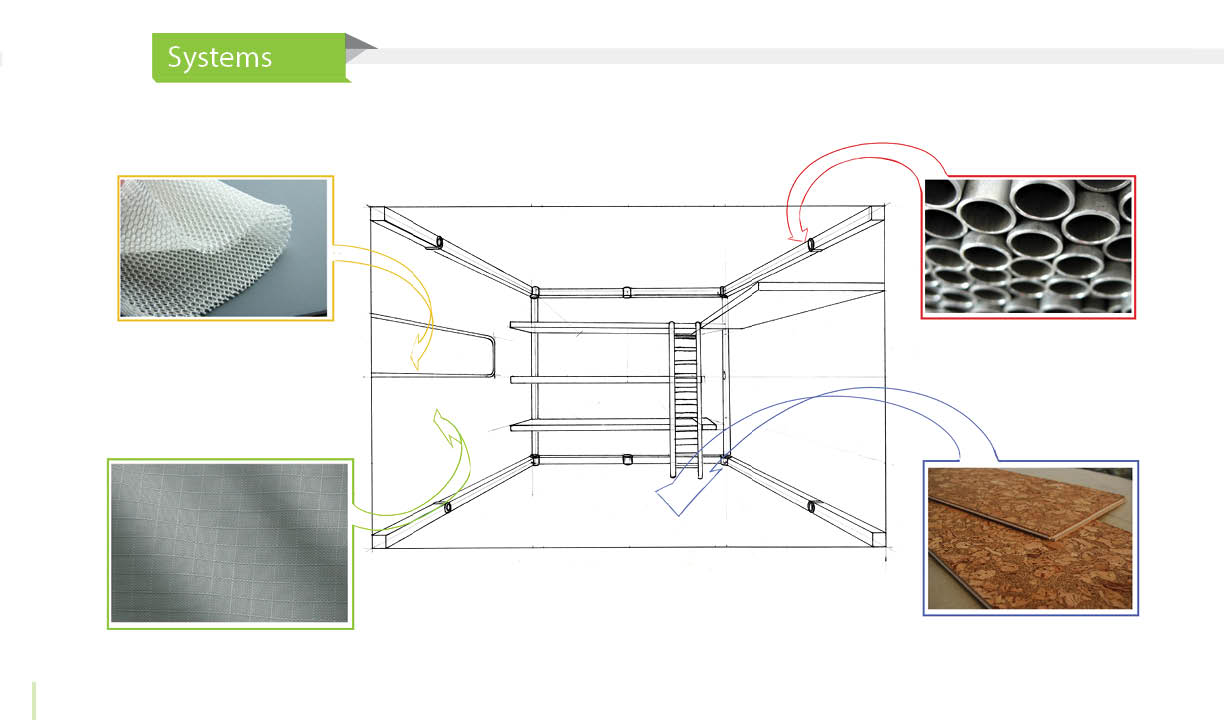 Systems