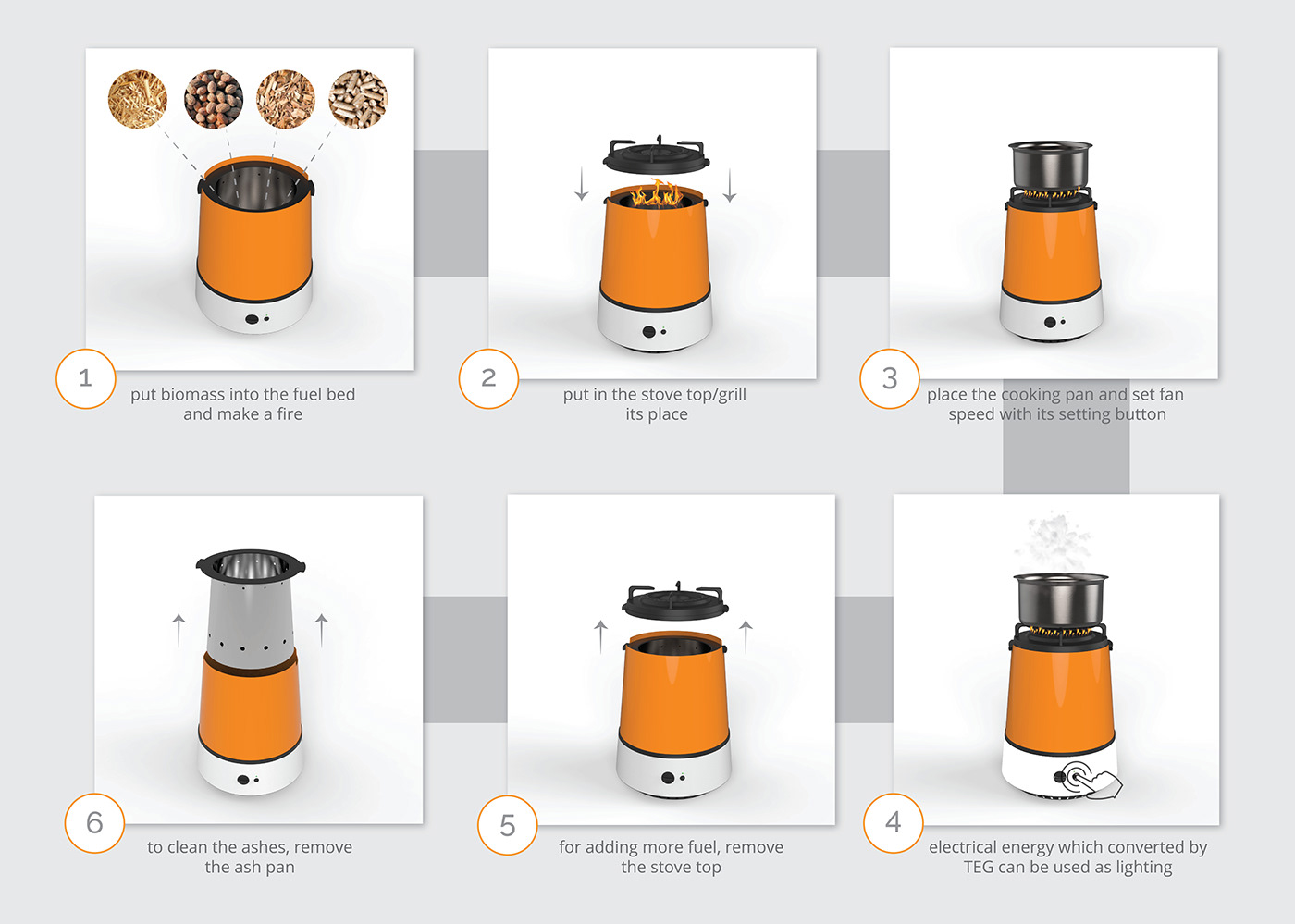 1
put biomass into the fuel bed and make a fire

2
put in the stove top/grill its place

3
place the cooking pan and set fan speed with its setting button

6
to clean the ashes, remove the ash pan

5
for adding more fuel, remove the stove top

4
electrical energy which converted by TEG can be used as lighting