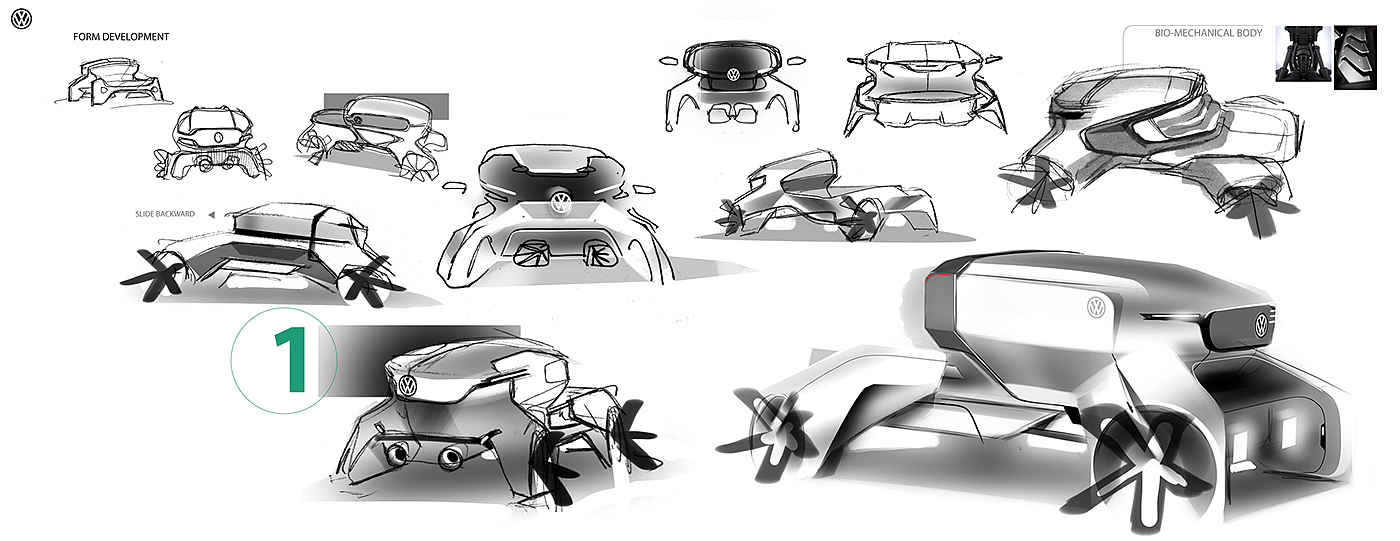 FORM DEVELOPMENT

BIO-MECHANICAL BODY

SLIDE BACKWARD

1