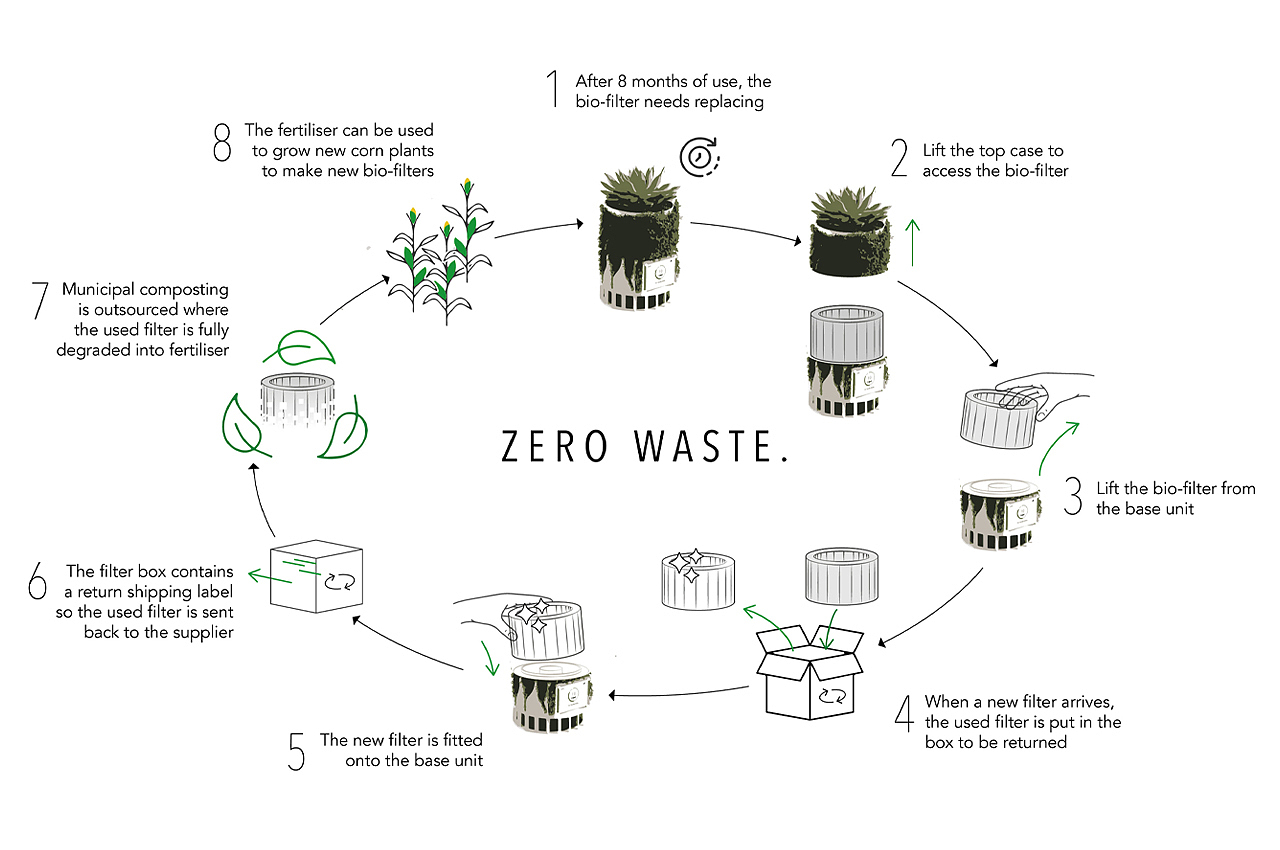 1 After 8 months of use, the bio-filter needs replacing

2 Lift the top case to access the bio-filter

3 Lift the bio-filter from the base unit

4 When a new filter arrives, the used filter is put in the box to be returned

5 The new filter is fitted onto the base unit

6 The filter box contains a return shipping label so the used filter is sent back to the supplier

7 Municipal composting is outsourced where the used filter is fully degraded into fertiliser

8 The fertiliser can be used to grow new corn plants to make new bio-filters

ZERO WASTE.