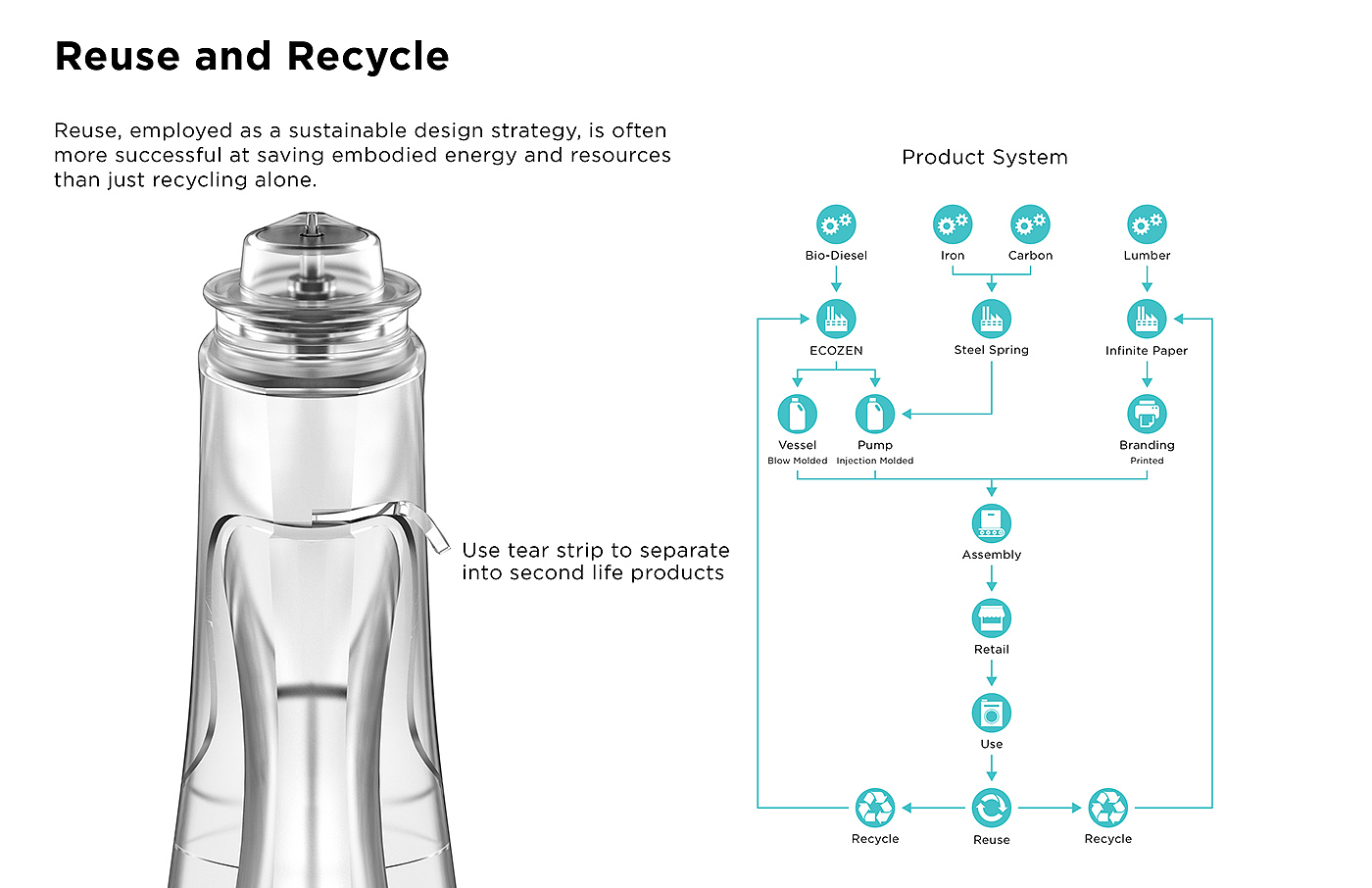 Reuse and Recycle

Reuse, employed as a sustainable design strategy, is often more successful at saving embodied energy and resources than just recycling alone.

Use tear strip to separate into second life products

Product System

Bio-Diesel

Iron

Carbon

Lumber

ECOZEN

Steel Spring

Infinite Paper

Vessel
Blow Molded

Pump
Injection Molded

Branding
Printed

Assembly

Retail

Use

Recycle

Reuse

Recycle