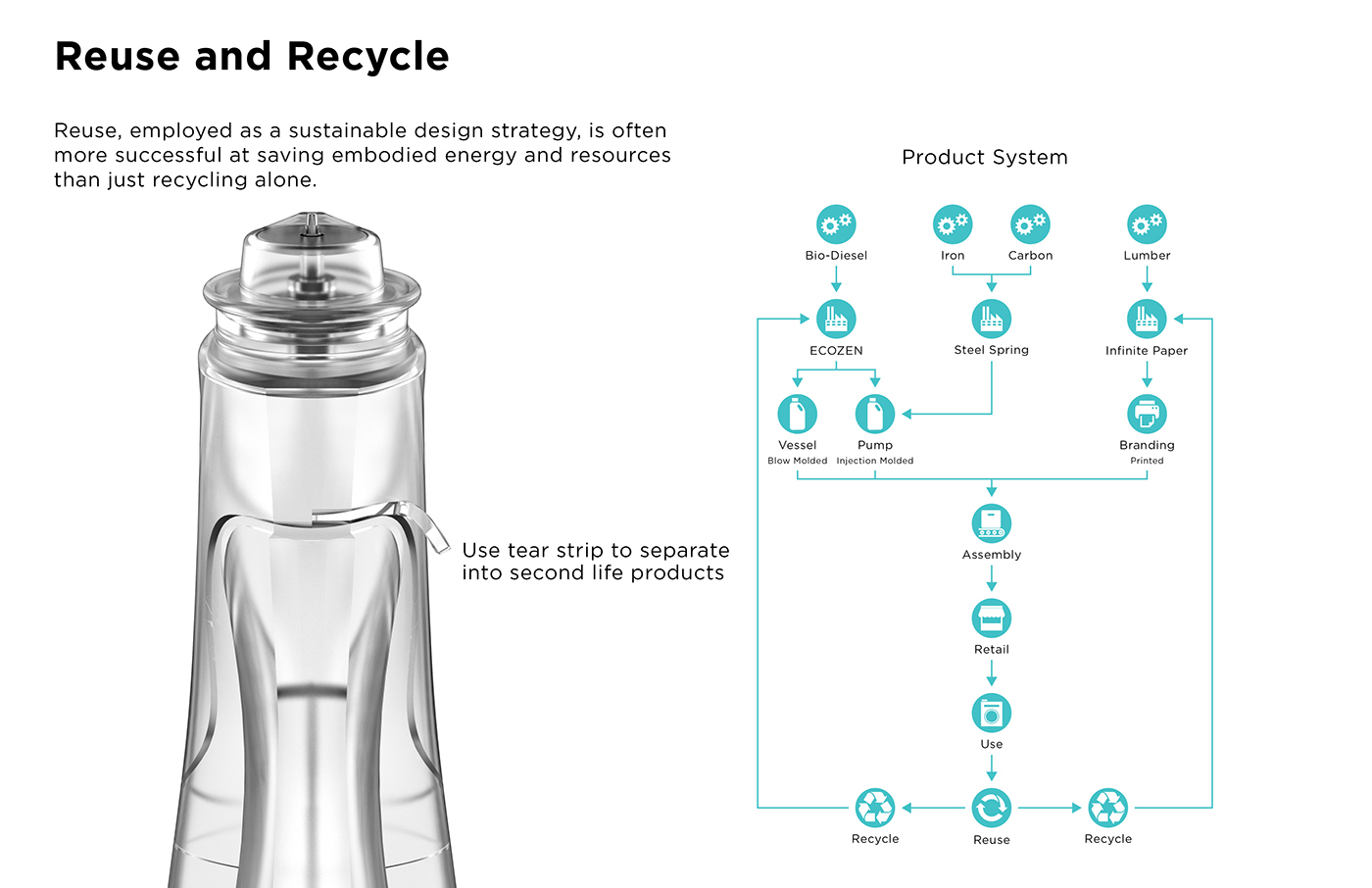 Reuse and Recycle

Reuse, employed as a sustainable design strategy, is often more successful at saving embodied energy and resources than just recycling alone.

Use tear strip to separate into second life products

Product System

Bio-Diesel

Iron

Carbon

Lumber

ECOZEN

Steel Spring

Infinite Paper

Vessel
Blow Molded

Pump
Injection Molded

Branding
Printed

Assembly

Retail

Use

Recycle

Reuse

Recycle