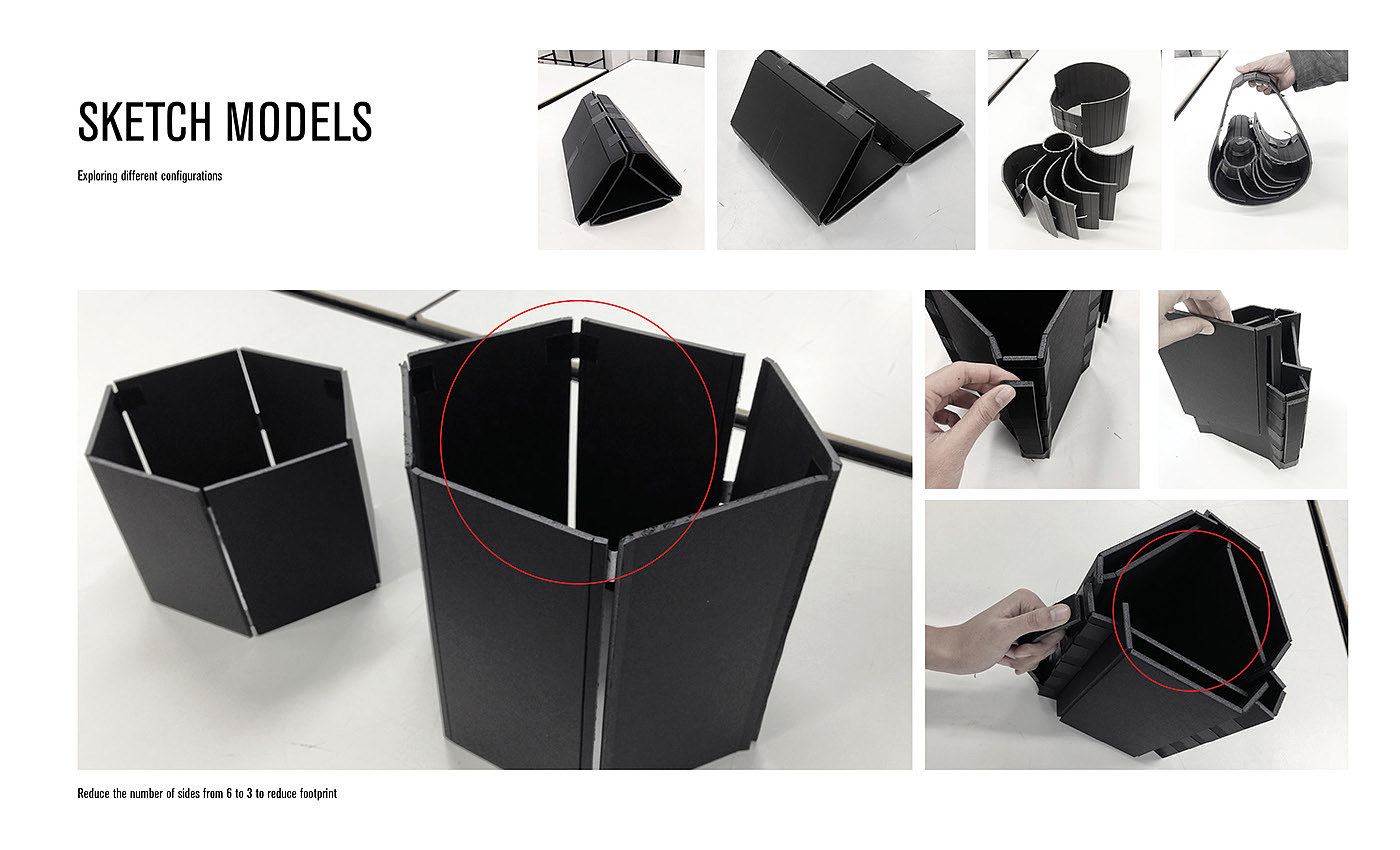 SKETCH MODELS

Exploring different configurations

Reduce the number of sides from 6 to 3 to reduce footprint