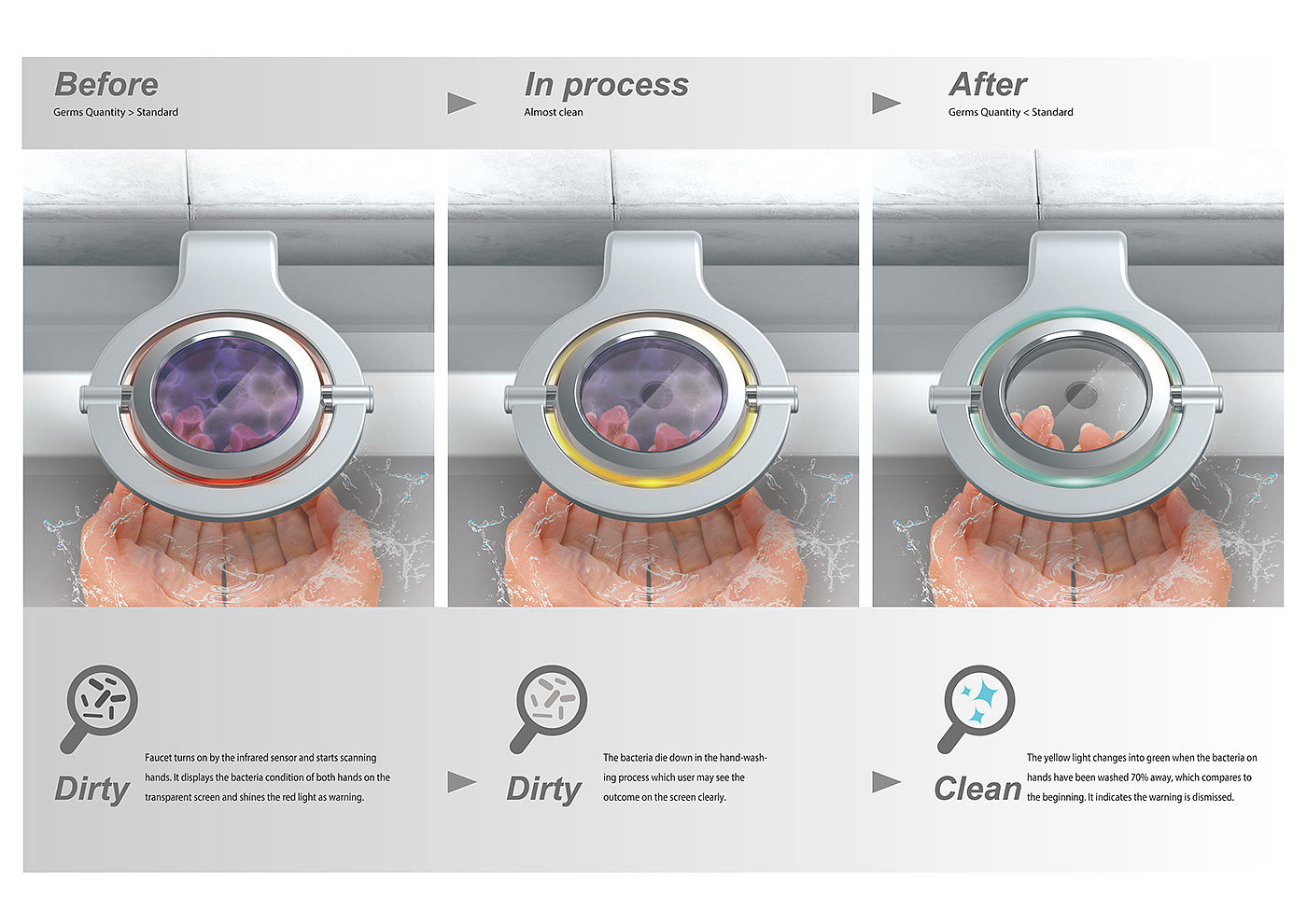 Before
Germs Quantity > Standard

In process
Almost clean

After
Germs Quantity < Standard

Dirty
Faucet turns on by the infrared sensor and starts scanning hands. It displays the bacteria condition of both hands on the transparent screen and shines the red light as warning.

Dirty
The bacteria die down in the hand-washing process which user may see the outcome on the screen clearly.

Clean
The yellow light changes into green when the bacteria on hands have been washed 70% away, which compares to the beginning. It indicates the warning is dismissed.