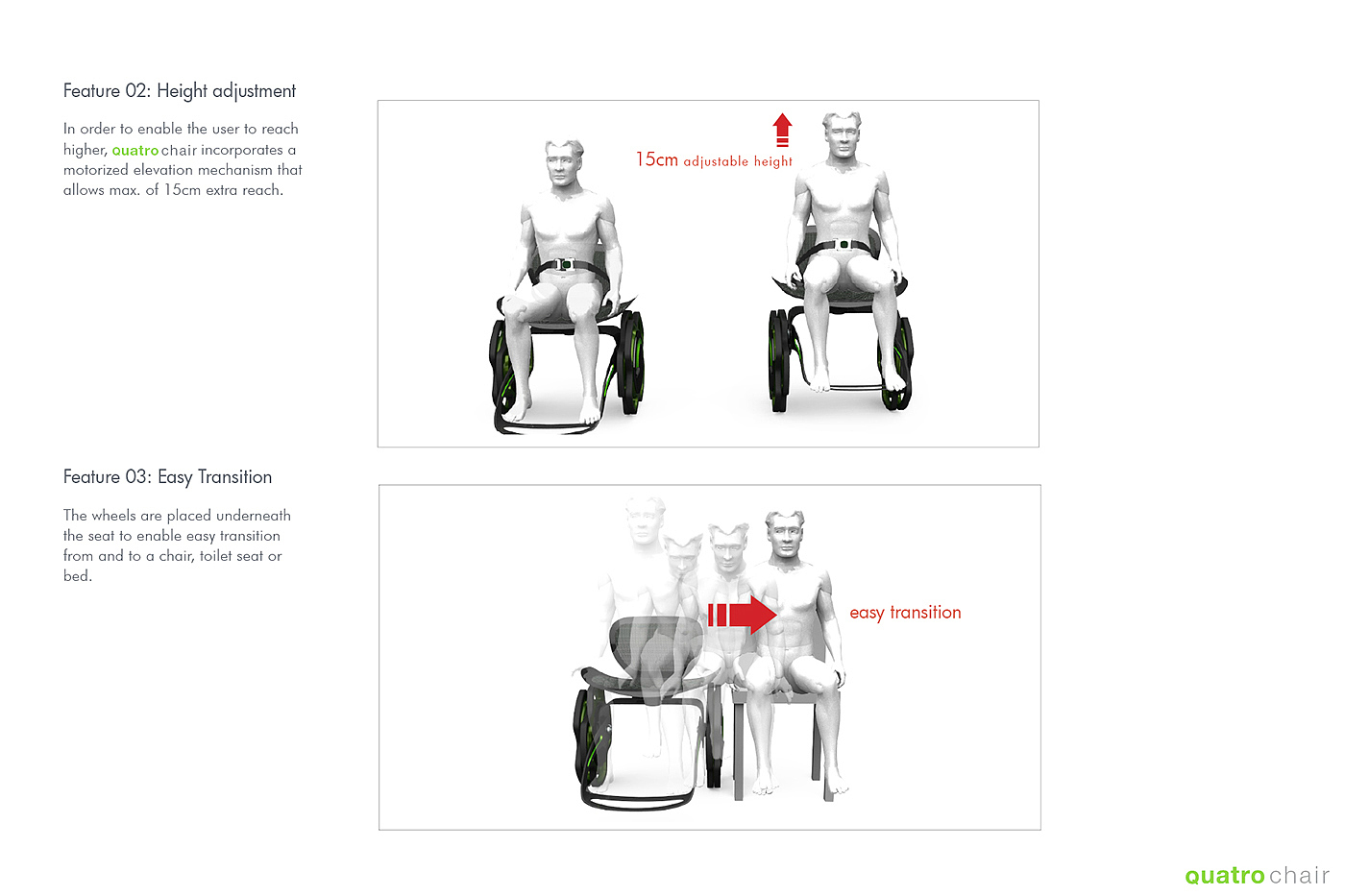 Feature 02: Height adjustment

In order to enable the user to reach higher, quatro chair incorporates a motorized elevation mechanism that allows max. of 15cm extra reach.

15cm adjustable height

Feature 03: Easy Transition

The wheels are placed underneath the seat to enable easy transition from and to a chair, toilet seat or bed.

easy transition

quatro chair