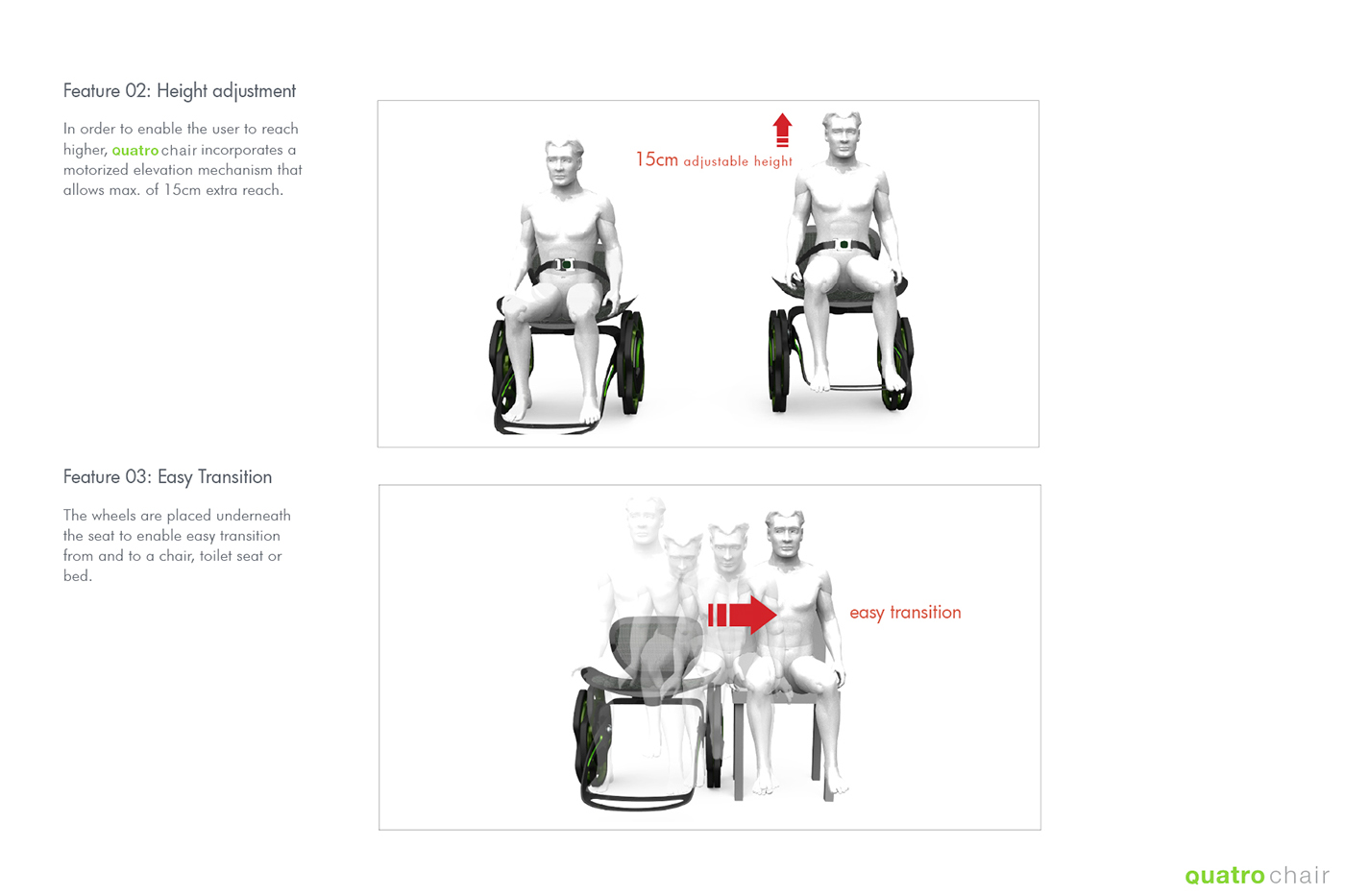 Feature 02: Height adjustment

In order to enable the user to reach higher, quatro chair incorporates a motorized elevation mechanism that allows max. of 15cm extra reach.

15cm adjustable height

Feature 03: Easy Transition

The wheels are placed underneath the seat to enable easy transition from and to a chair, toilet seat or bed.

easy transition

quatro chair