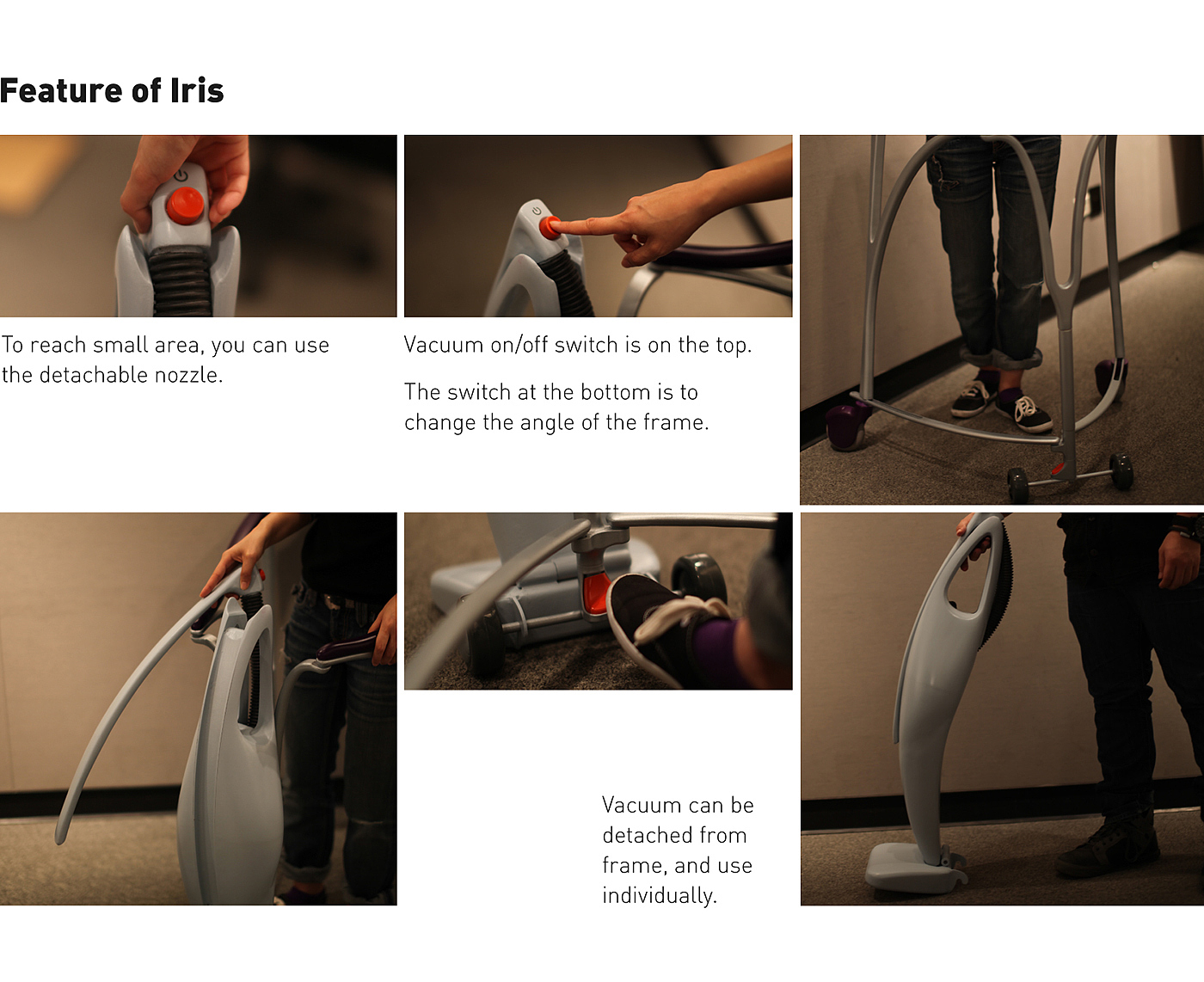 Feature of Iris

To reach small area, you can use the detachable nozzle.

Vacuum on/off switch is on the top.

The switch at the bottom is to change the angle of the frame.

Vacuum can be detached from frame, and use individually.