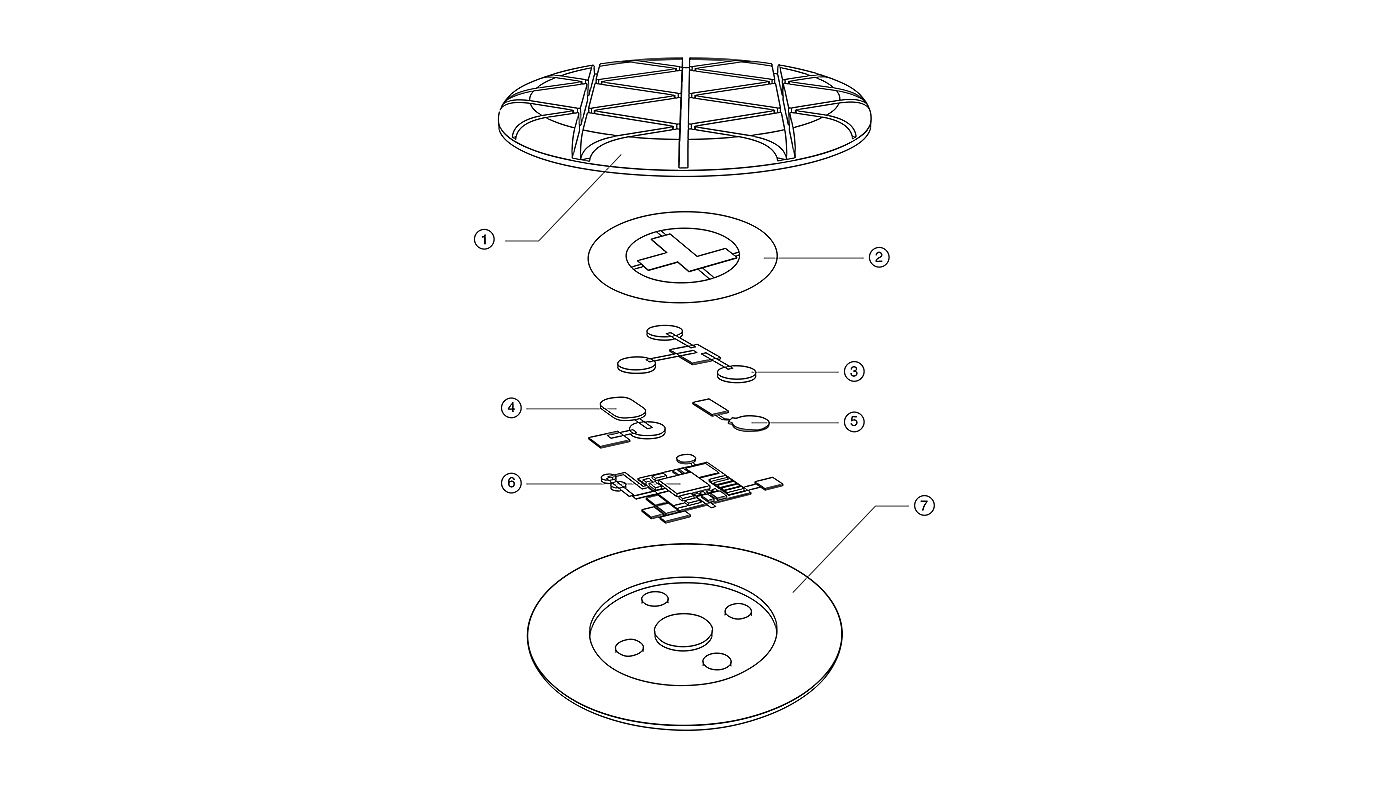 1
2
3
4
5
6
7