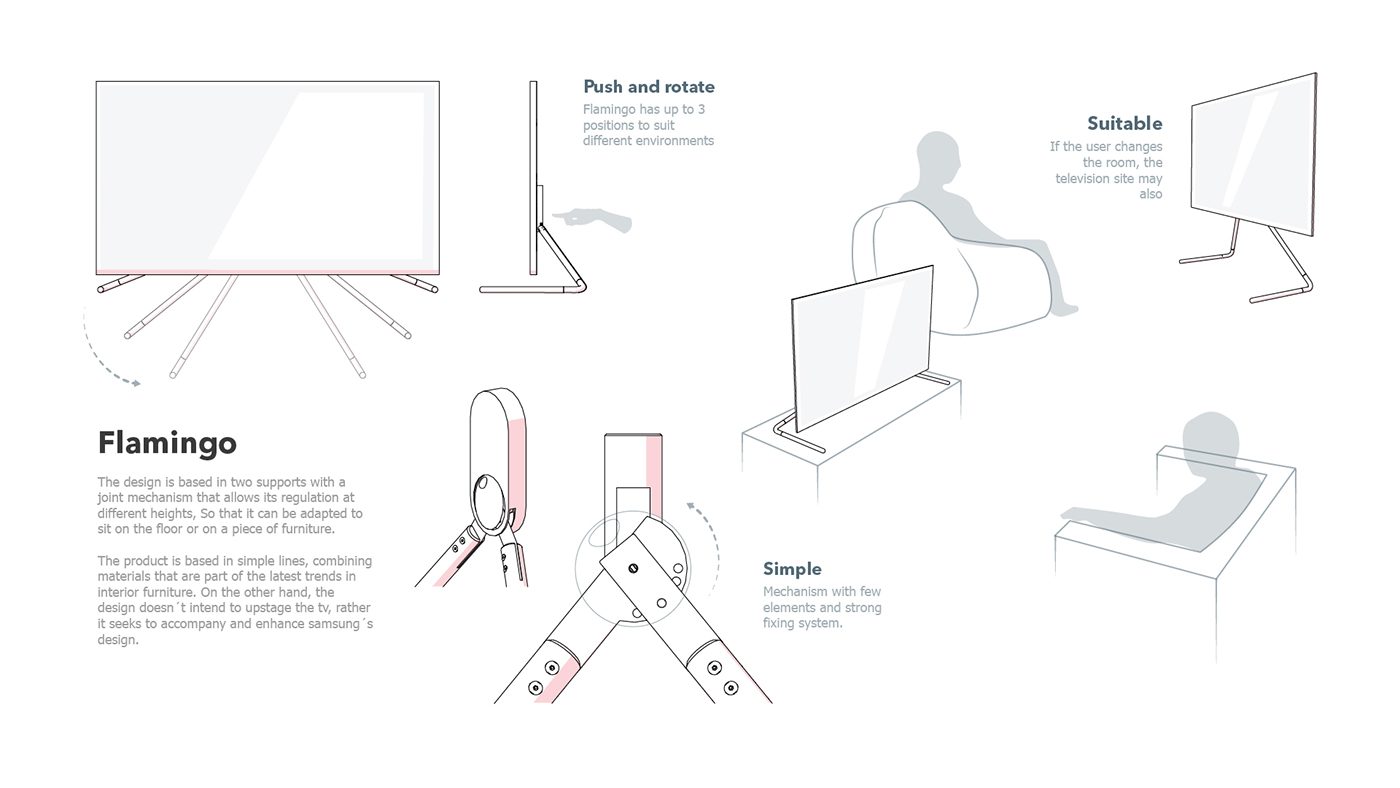 Push and rotate
Flamingo has up to 3 positions to suit different environments

Suitable
If the user changes the room, the television site may also

Flamingo
The design is based in two supports with a joint mechanism that allows its regulation at different heights, So that it can be adapted to sit on the floor or on a piece of furniture.

The product is based in simple lines, combining materials that are part of the latest trends in interior furniture. On the other hand, the design doesn´t intend to upstage the tv, rather it seeks to accompany and enhance samsung´s design.

Simple
Mechanism with few elements and strong fixing system.