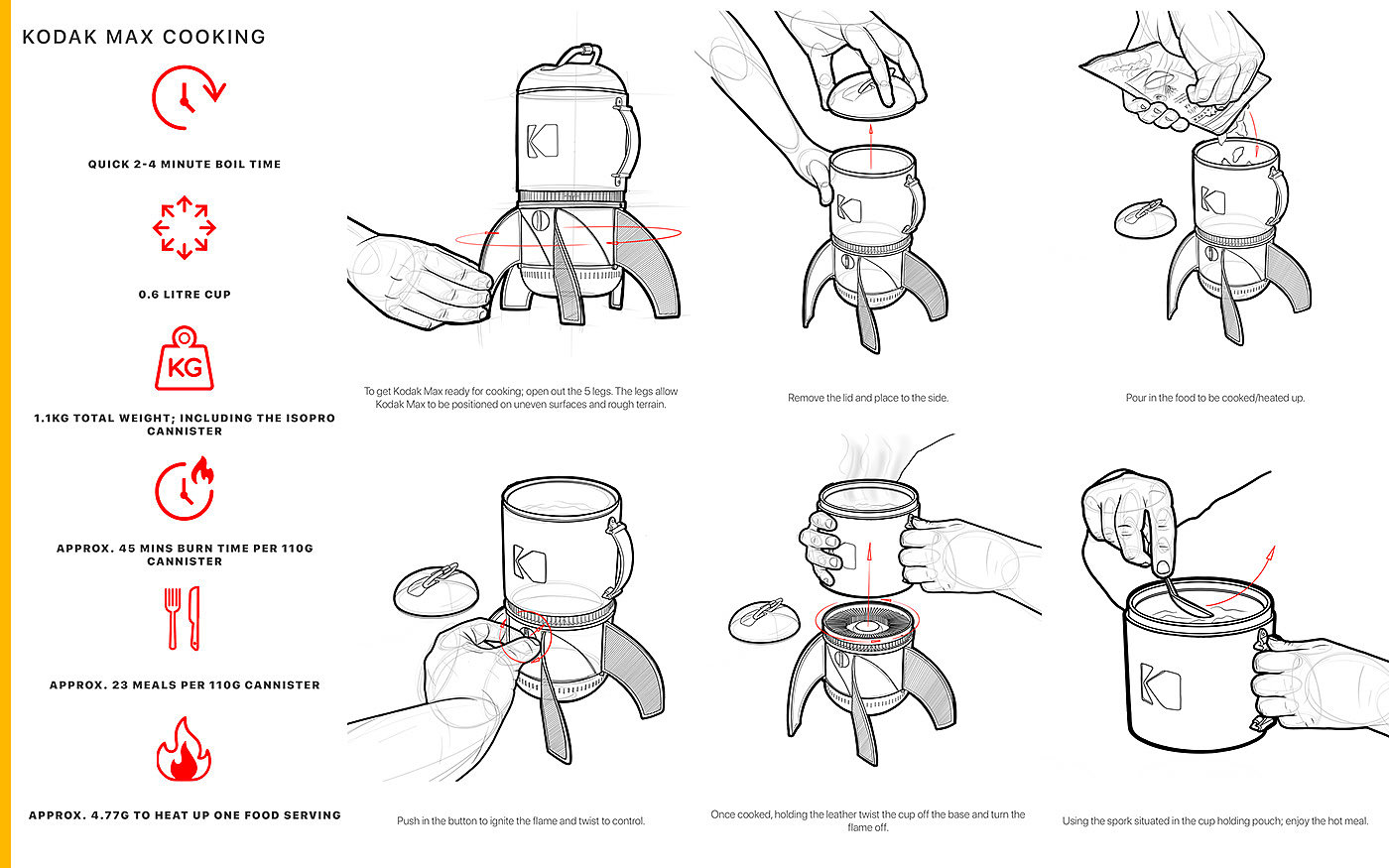 KODAK MAX COOKING

QUICK 2-4 MINUTE BOIL TIME

0.6 LITRE CUP

KG

1.1KG TOTAL WEIGHT; INCLUDING THE ISOPRO CANNISTER

APPROX. 45 MINS BURN TIME PER 110G CANNISTER

APPROX. 23 MEALS PER 110G CANNISTER

APPROX. 4.77G TO HEAT UP ONE FOOD SERVING

To get Kodak Max ready for cooking; open out the 5 legs. The legs allow Kodak Max to be positioned on uneven surfaces and rough terrain.

Remove the lid and place to the side.

Pour in the food to be cooked/heated up.

Push in the button to ignite the flame and twist to control.

Once cooked, holding the leather twist the cup off the base and turn the flame off.

Using the spork situated in the cup holding pouch; enjoy the hot meal.