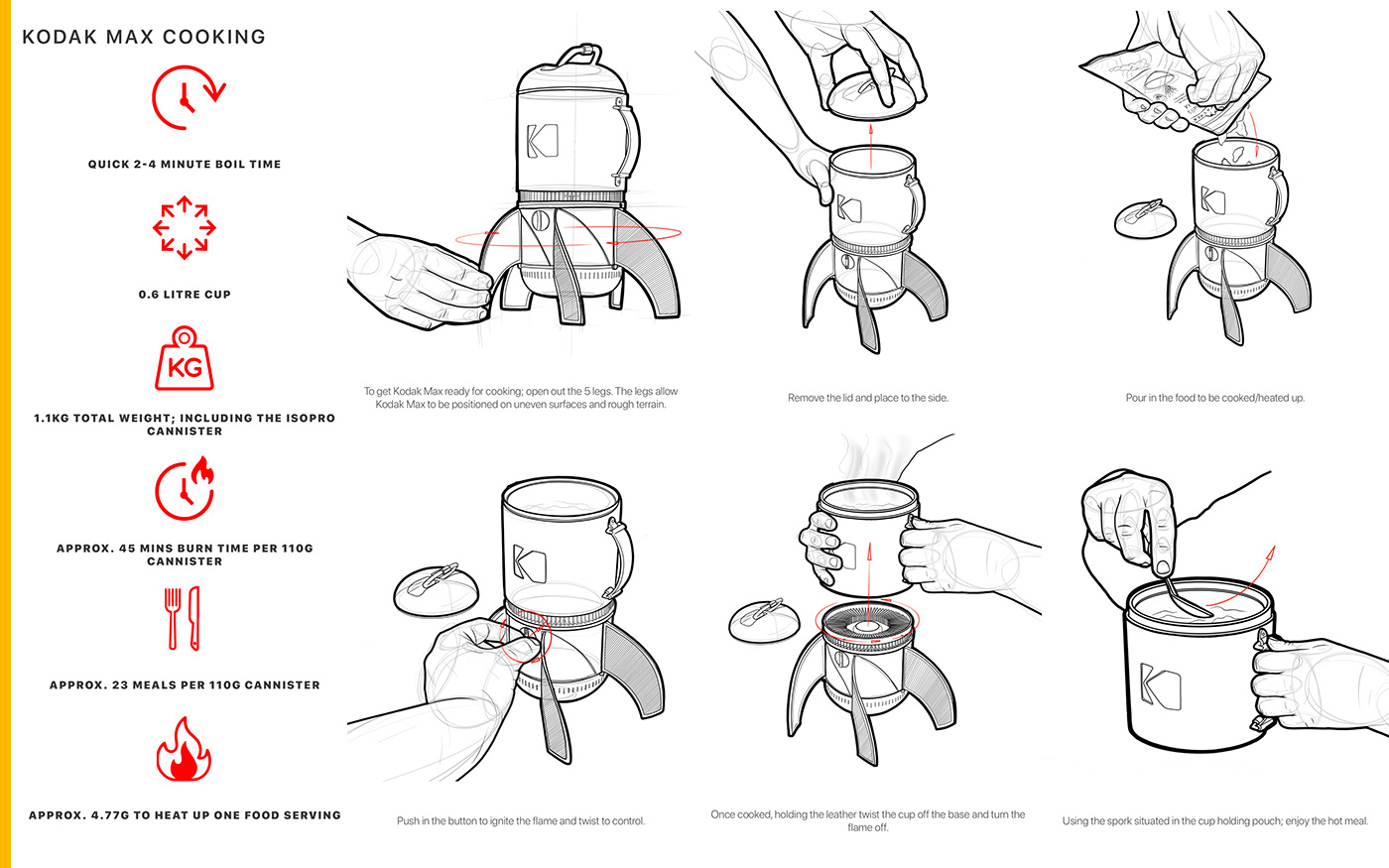 KODAK MAX COOKING

QUICK 2-4 MINUTE BOIL TIME

0.6 LITRE CUP

KG

1.1KG TOTAL WEIGHT; INCLUDING THE ISOPRO CANNISTER

APPROX. 45 MINS BURN TIME PER 110G CANNISTER

APPROX. 23 MEALS PER 110G CANNISTER

APPROX. 4.77G TO HEAT UP ONE FOOD SERVING

To get Kodak Max ready for cooking; open out the 5 legs. The legs allow Kodak Max to be positioned on uneven surfaces and rough terrain.

Remove the lid and place to the side.

Pour in the food to be cooked/heated up.

Push in the button to ignite the flame and twist to control.

Once cooked, holding the leather twist the cup off the base and turn the flame off.

Using the spork situated in the cup holding pouch; enjoy the hot meal.