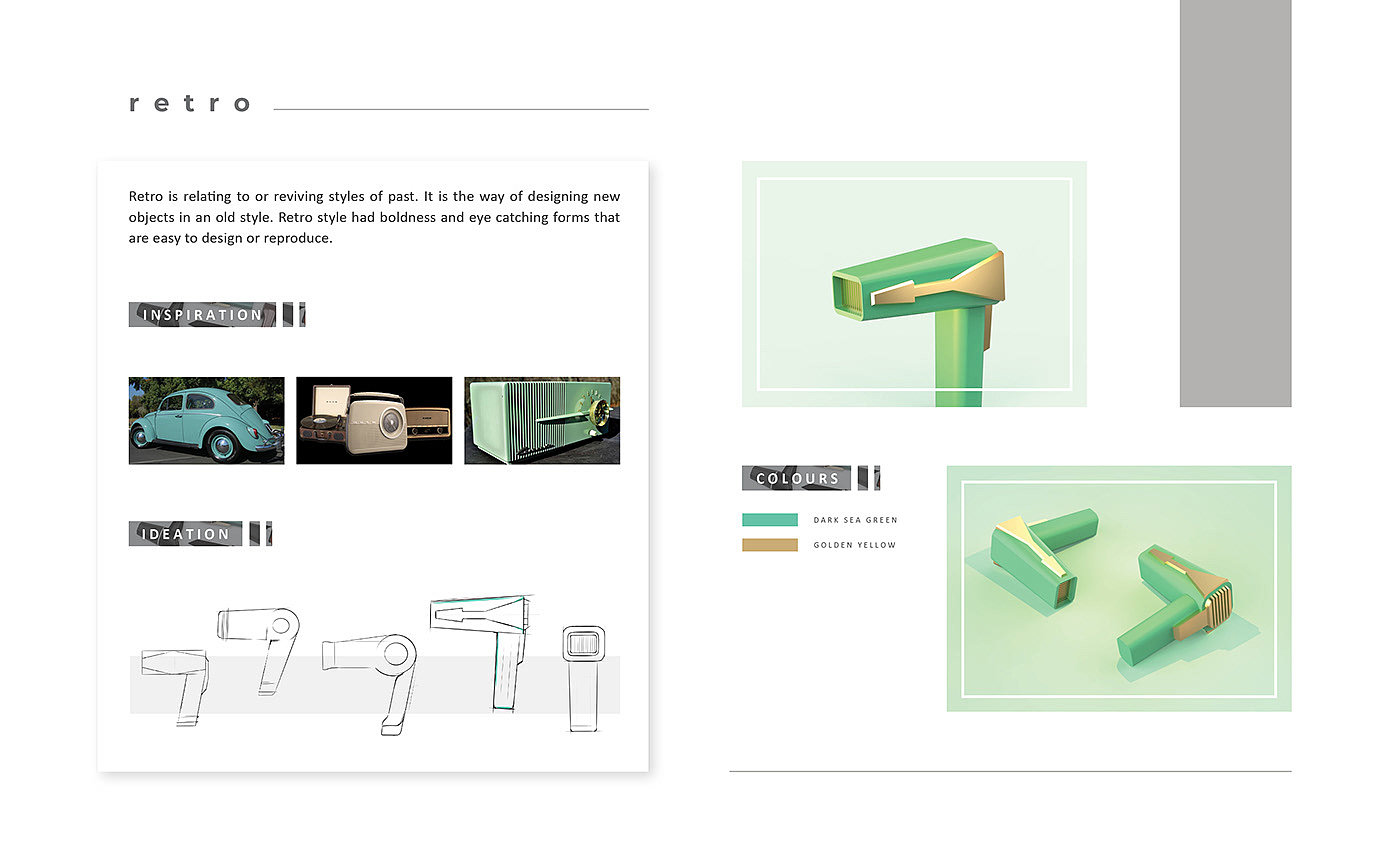 retro

Retro is relating to or reviving styles of past. It is the way of designing new objects in an old style. Retro style had boldness and eye catching forms that are easy to design or reproduce.

INSPIRATION

IDEATION

COLOURS

DARK SEA GREEN

GOLDEN YELLOW