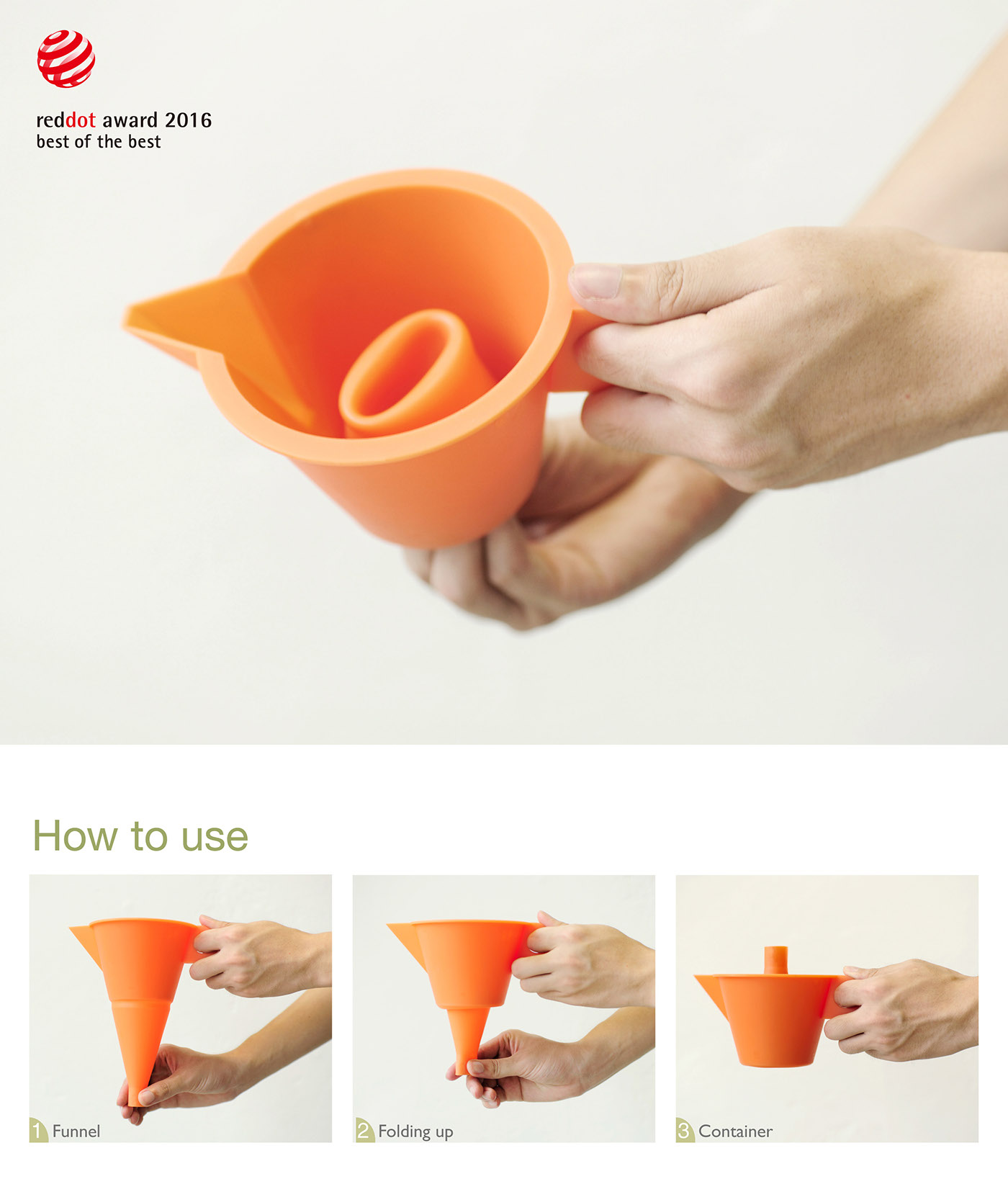 reddot award 2016
best of the best

How to use

1 Funnel

2 Folding up

3 Container