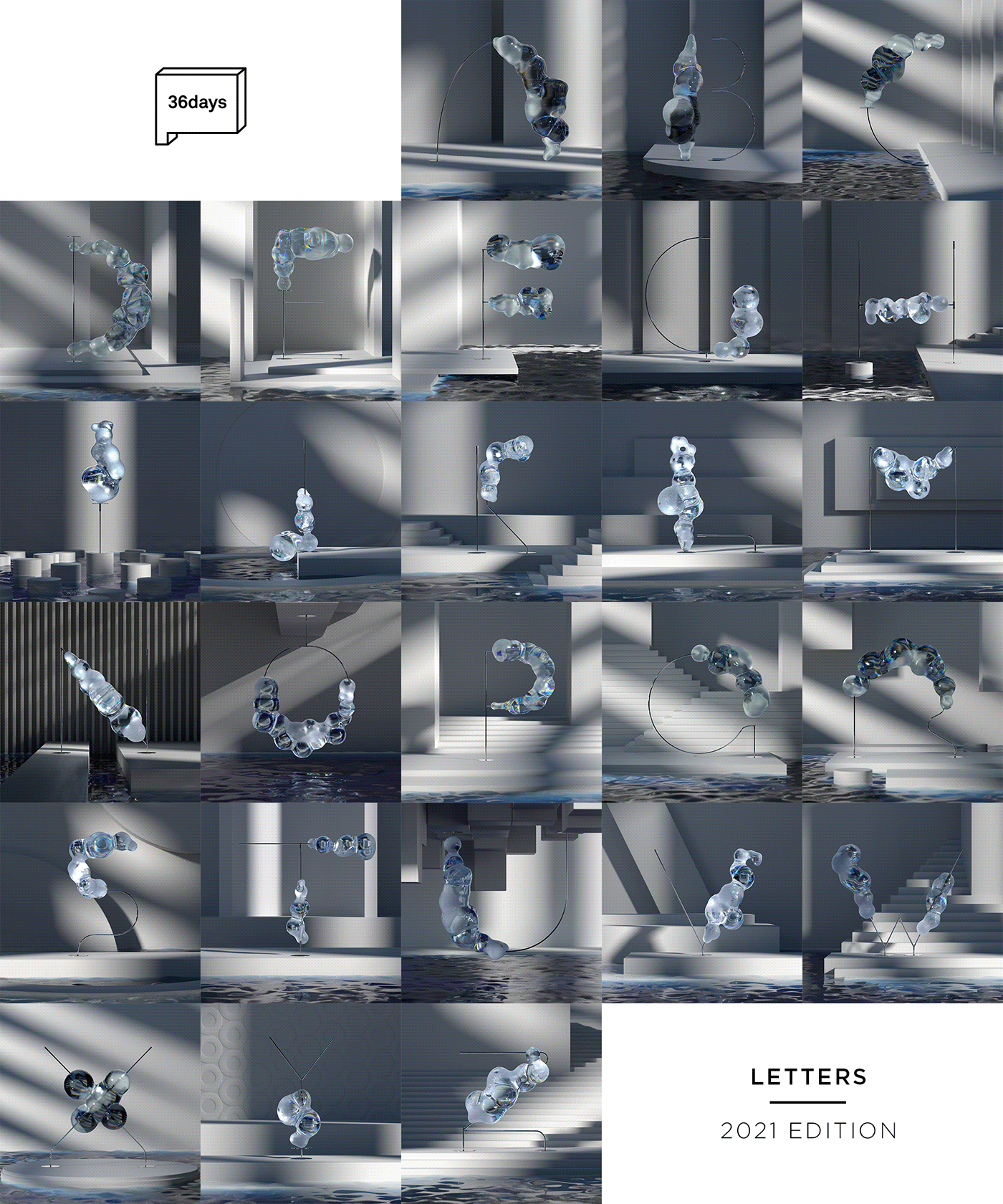 36days

LETTERS

2021 EDITION