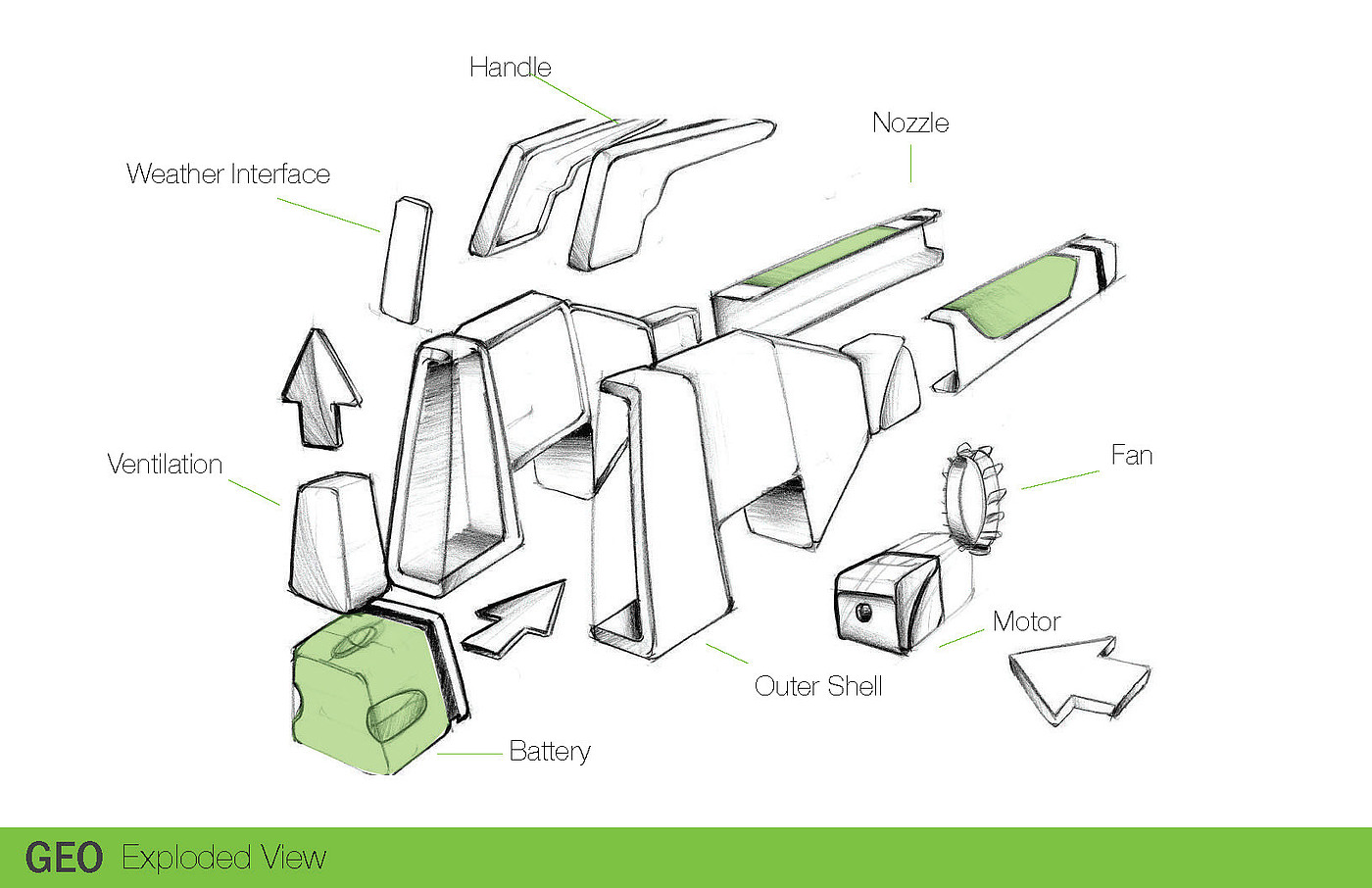 Handle

Nozzle

Weather Interface

Ventilation

Fan

Motor

Outer Shell

Battery

GEO Exploded View