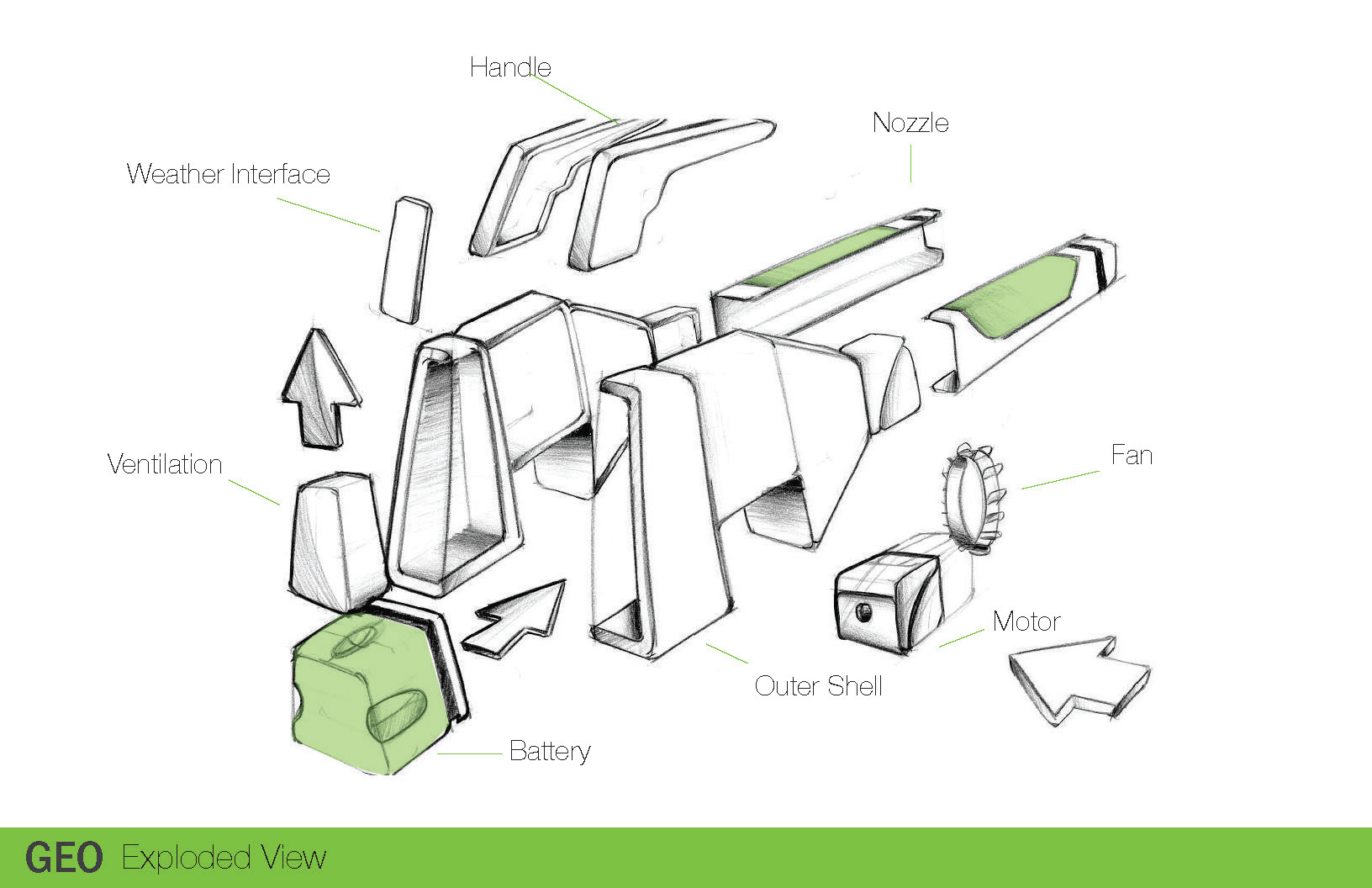 Handle

Nozzle

Weather Interface

Ventilation

Fan

Motor

Outer Shell

Battery

GEO Exploded View