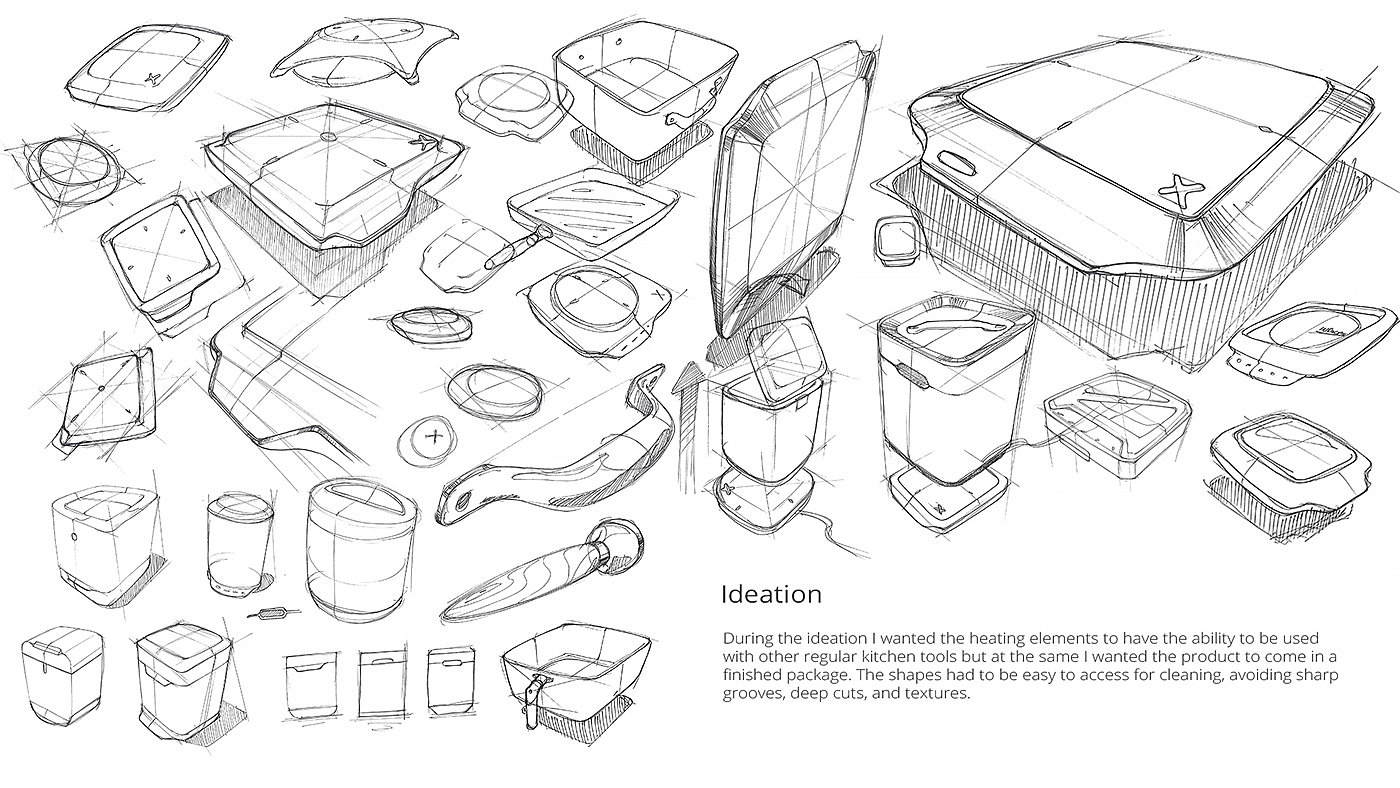 Ideation

During the ideation I wanted the heating elements to have the ability to be used with other regular kitchen tools but at the same I wanted the product to come in a finished package. The shapes had to be easy to access for cleaning, avoiding sharp grooves, deep cuts, and textures.