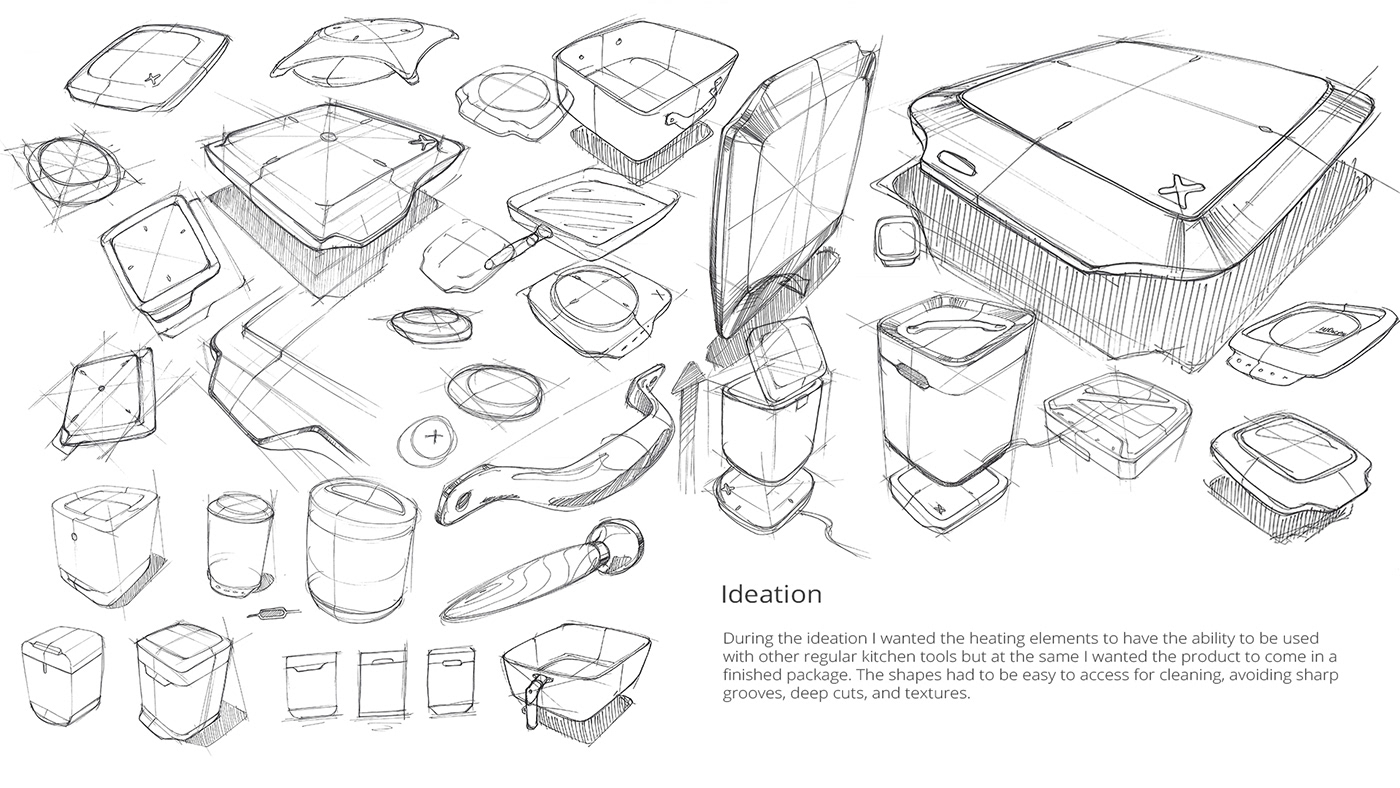 Ideation

During the ideation I wanted the heating elements to have the ability to be used with other regular kitchen tools but at the same I wanted the product to come in a finished package. The shapes had to be easy to access for cleaning, avoiding sharp grooves, deep cuts, and textures.