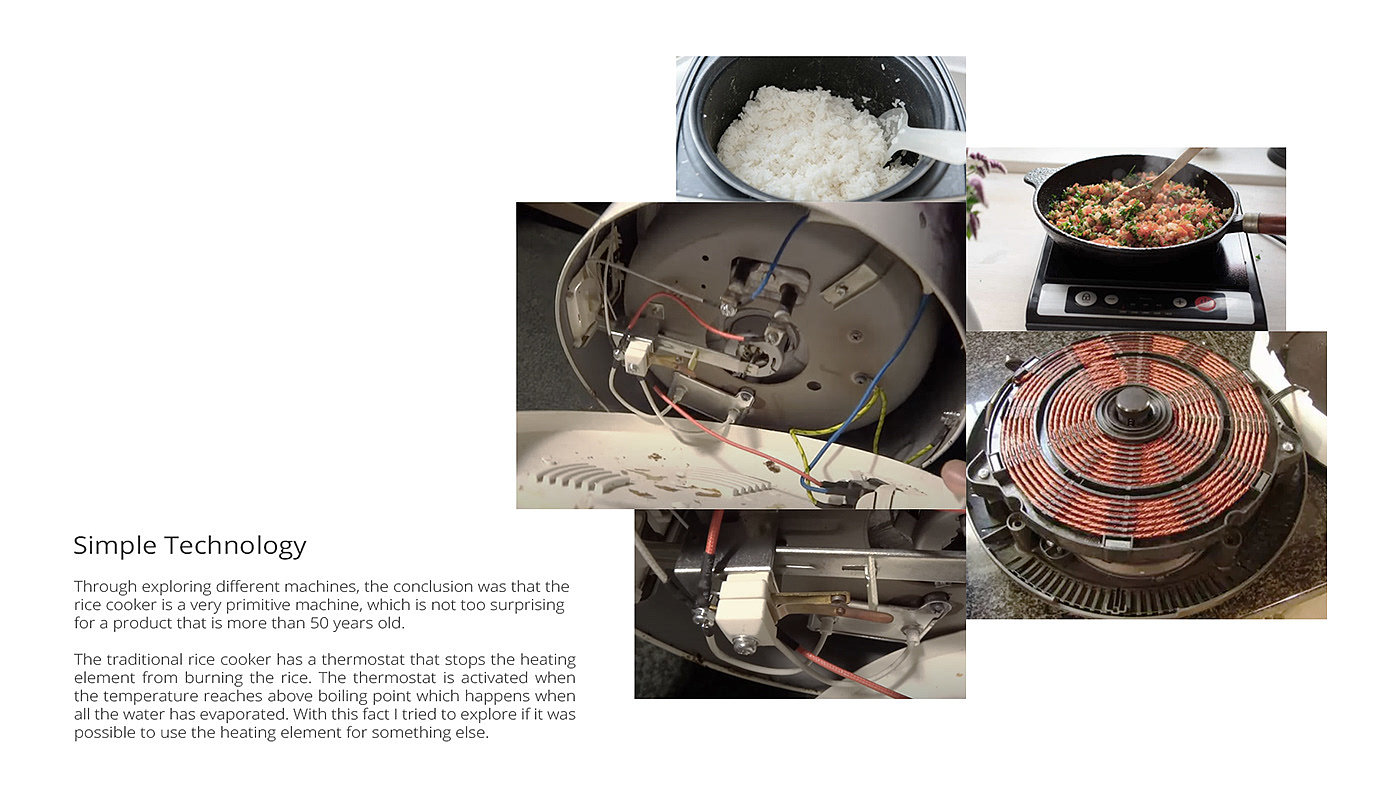 Simple Technology

Through exploring different machines, the conclusion was that the rice cooker is a very primitive machine, which is not too surprising for a product that is more than 50 years old.

The traditional rice cooker has a thermostat that stops the heating element from burning the rice. The thermostat is activated when the temperature reaches above boiling point which happens when all the water has evaporated. With this fact I tried to explore if it was possible to use the heating element for something else.