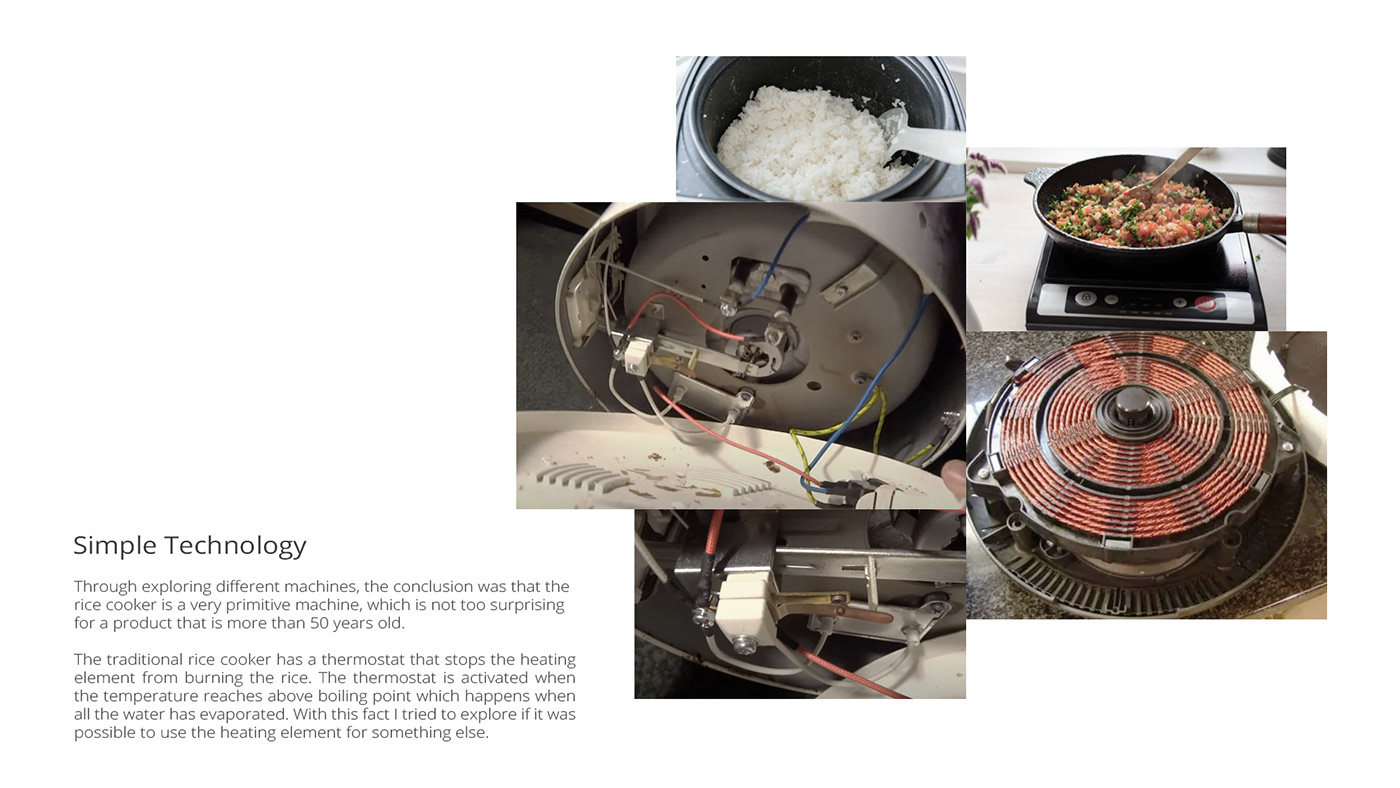 Simple Technology

Through exploring different machines, the conclusion was that the rice cooker is a very primitive machine, which is not too surprising for a product that is more than 50 years old.

The traditional rice cooker has a thermostat that stops the heating element from burning the rice. The thermostat is activated when the temperature reaches above boiling point which happens when all the water has evaporated. With this fact I tried to explore if it was possible to use the heating element for something else.