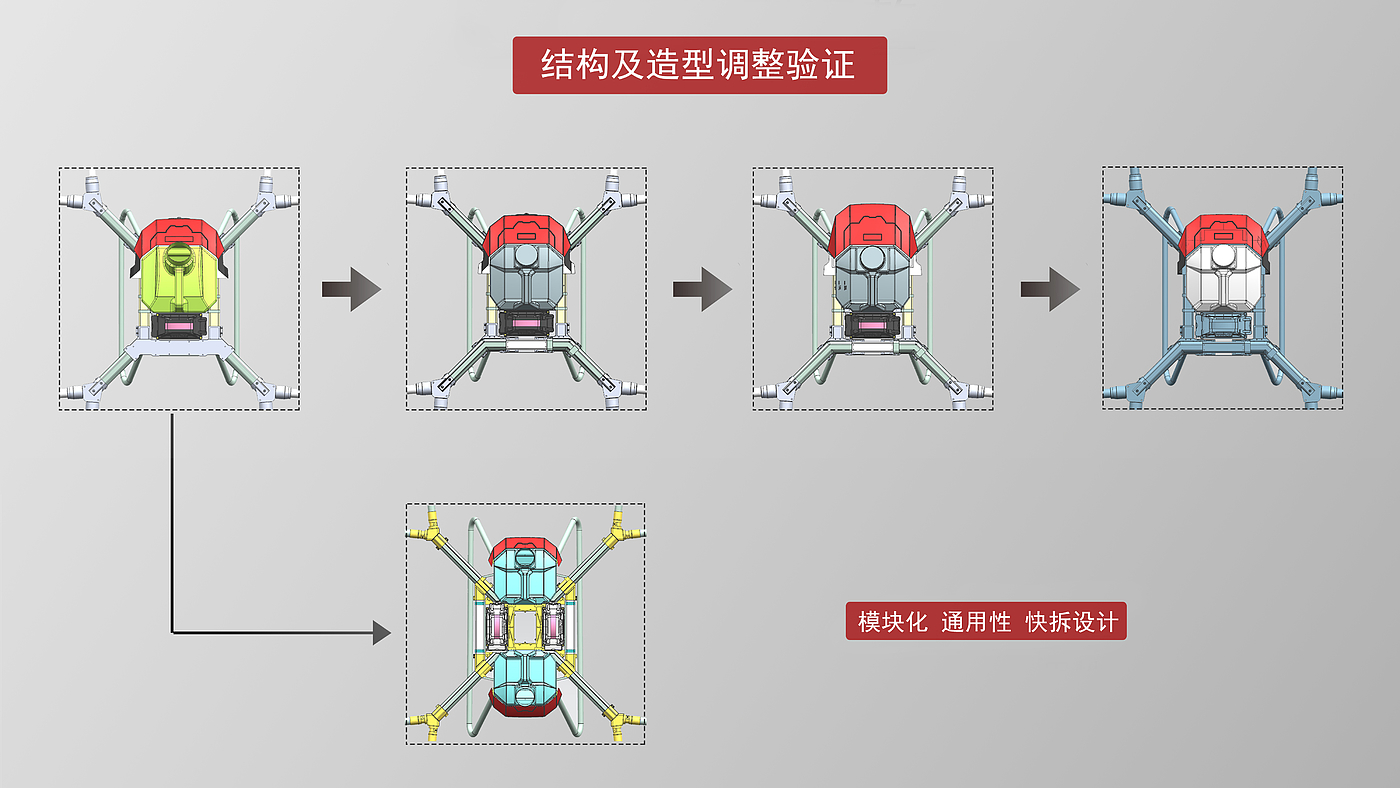 结构及造型调整验证

模块化 通用性 快拆设计