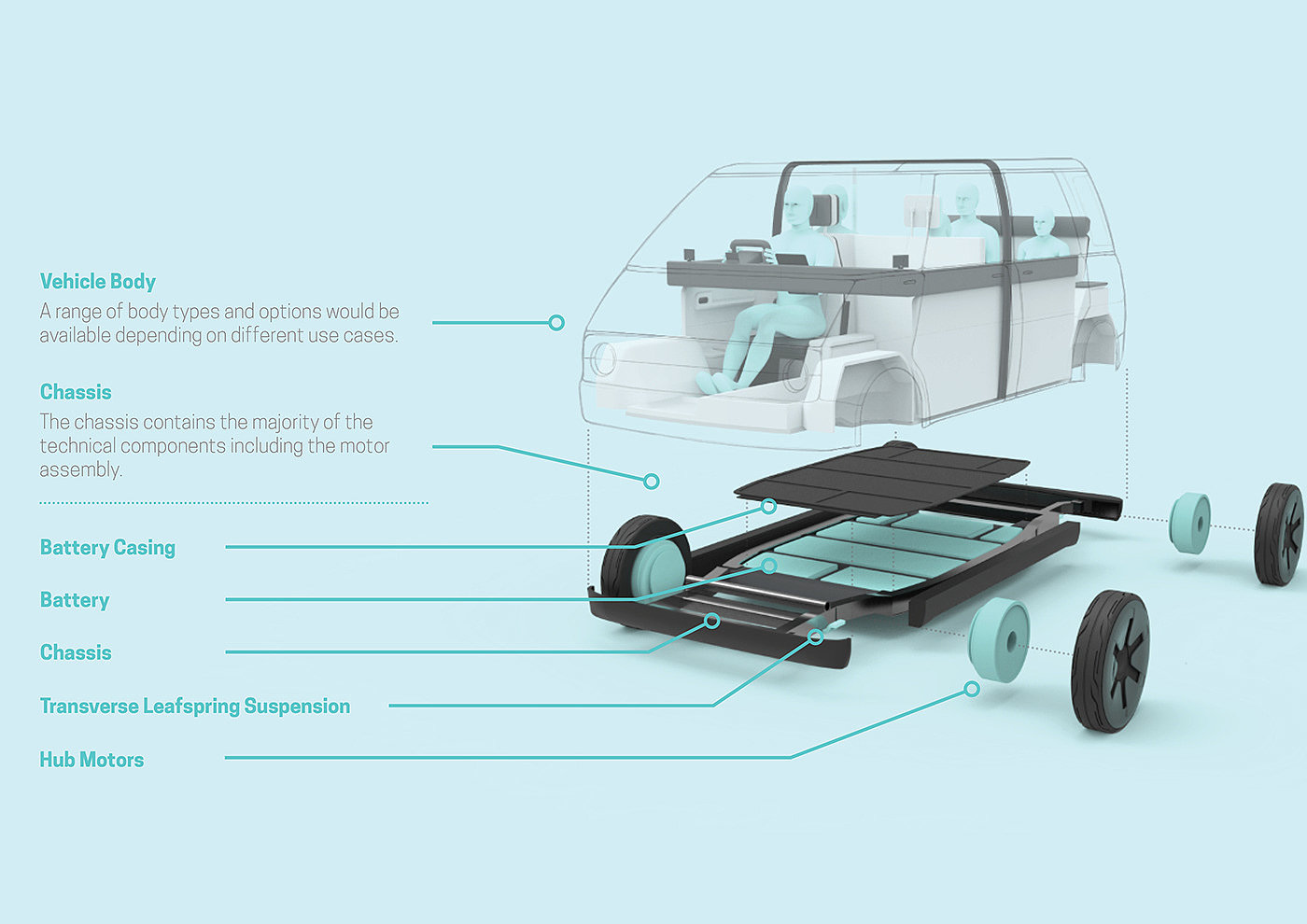 Vehicle Body
A range of body types and options would be available depending on different use cases.

Chassis
The chassis contains the majority of the technical components including the motor assembly.

Battery Casing

Battery

Chassis

Transverse Leafspring Suspension

Hub Motors