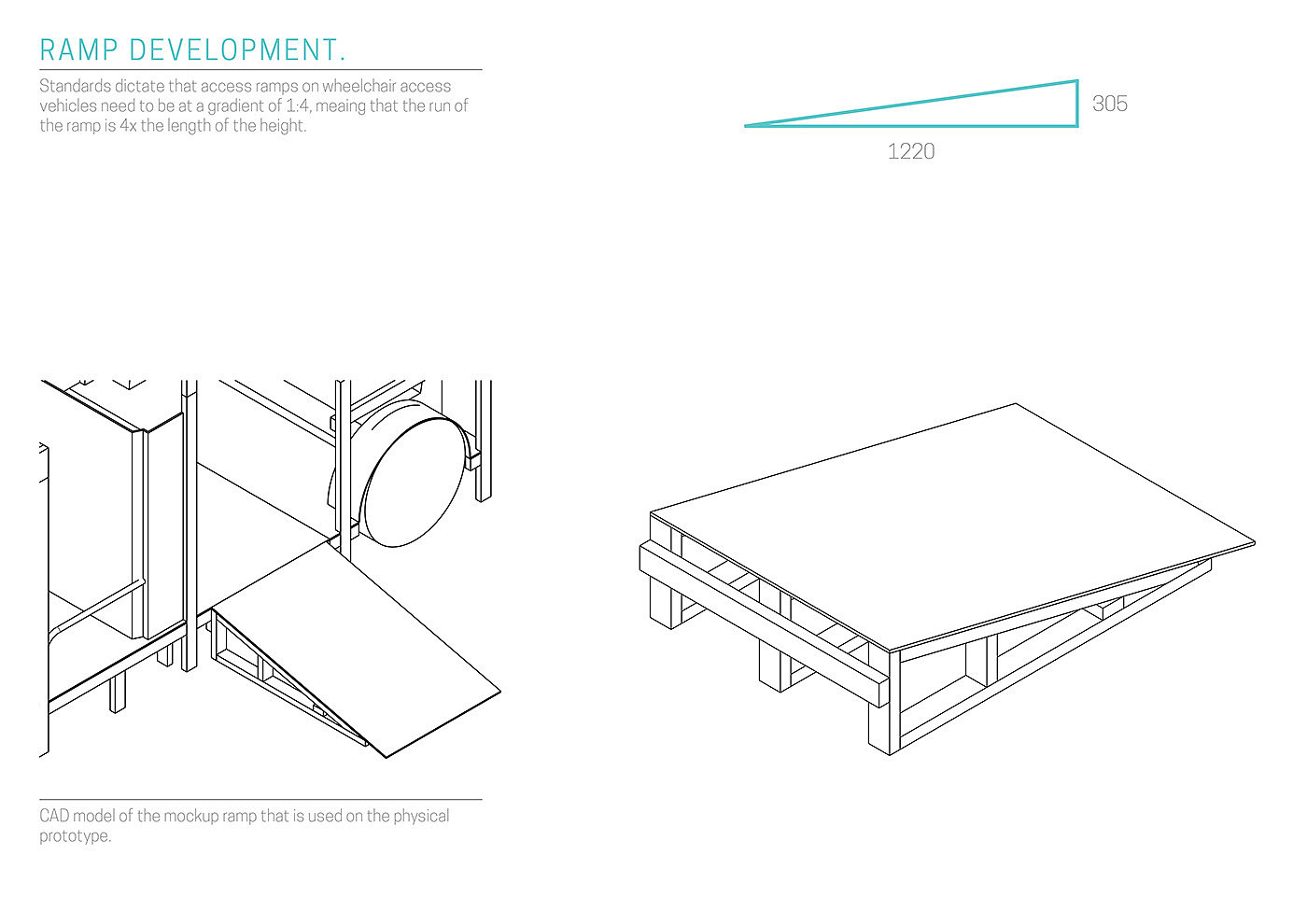 RAMP DEVELOPMENT.

Standards dictate that access ramps on wheelchair access vehicles need to be at a gradient of 1:4, meaing that the run of the ramp is 4x the length of the height.

305

1220

CAD model of the mockup ramp that is used on the physical prototype.