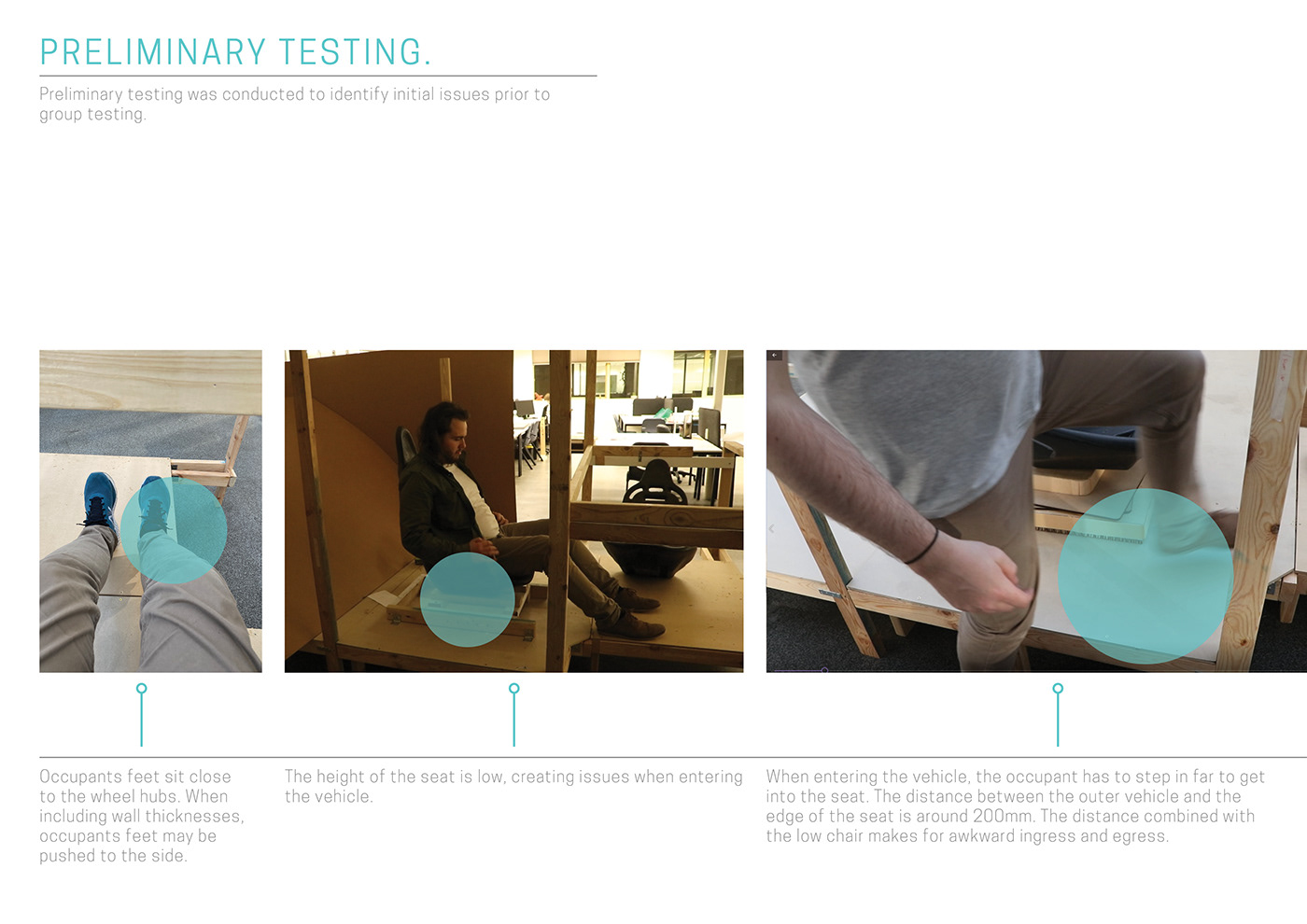 PRELIMINARY TESTING.

Preliminary testing was conducted to identify initial issues prior to group testing.

Occupants feet sit close to the wheel hubs. When including wall thicknesses, occupants feet may be pushed to the side.

The height of the seat is low, creating issues when entering the vehicle.

When entering the vehicle, the occupant has to step in far to get into the seat. The distance between the outer vehicle and the edge of the seat is around 200mm. The distance combined with the low chair makes for awkward ingress and egress.