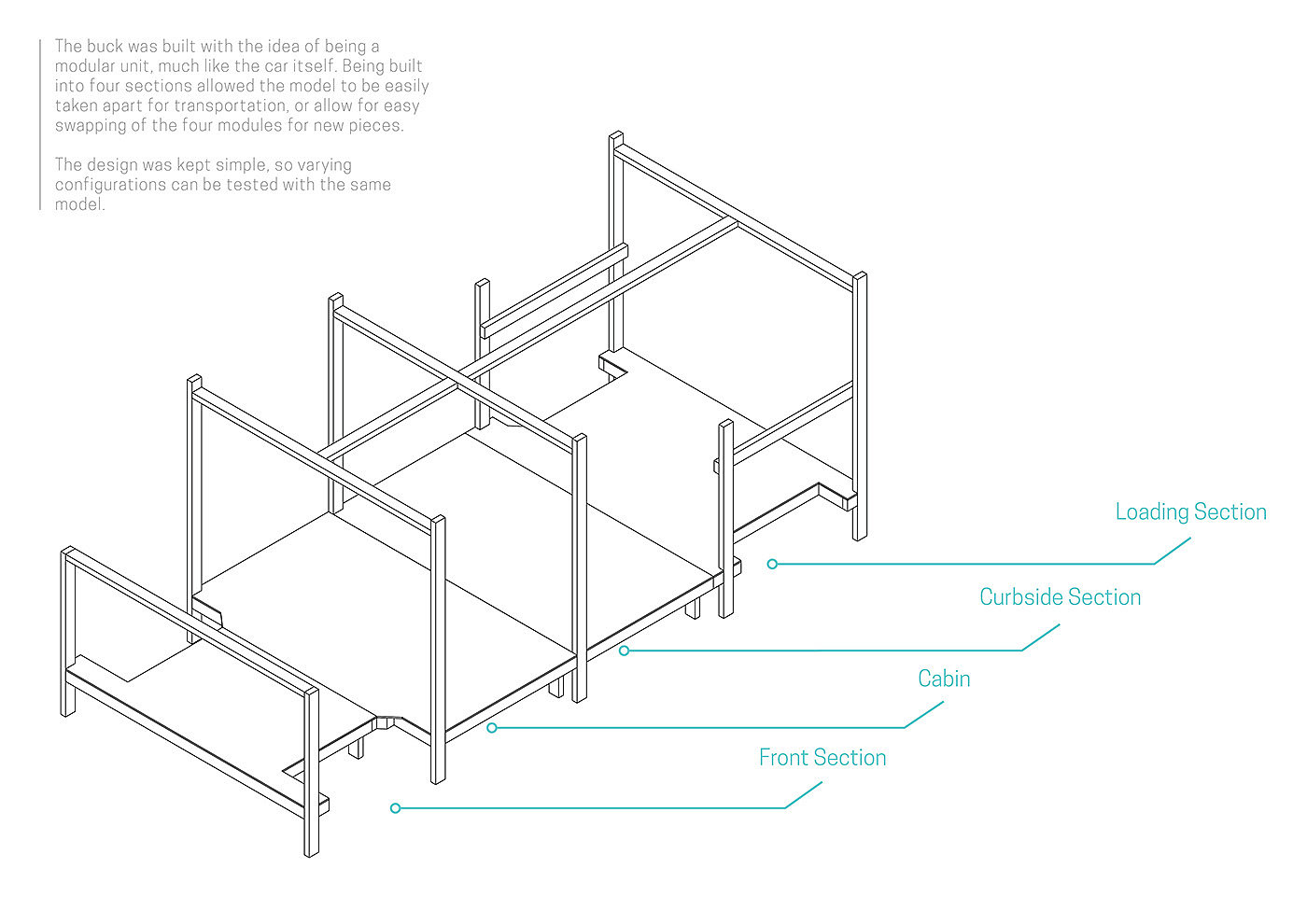 The buck was built with the idea of being a modular unit, much like the car itself. Being built into four sections allowed the model to be easily taken apart for transportation, or allow for easy swapping of the four modules for new pieces.

The design was kept simple, so varying configurations can be tested with the same model.

Loading Section

Curbside Section

Cabin

Front Section