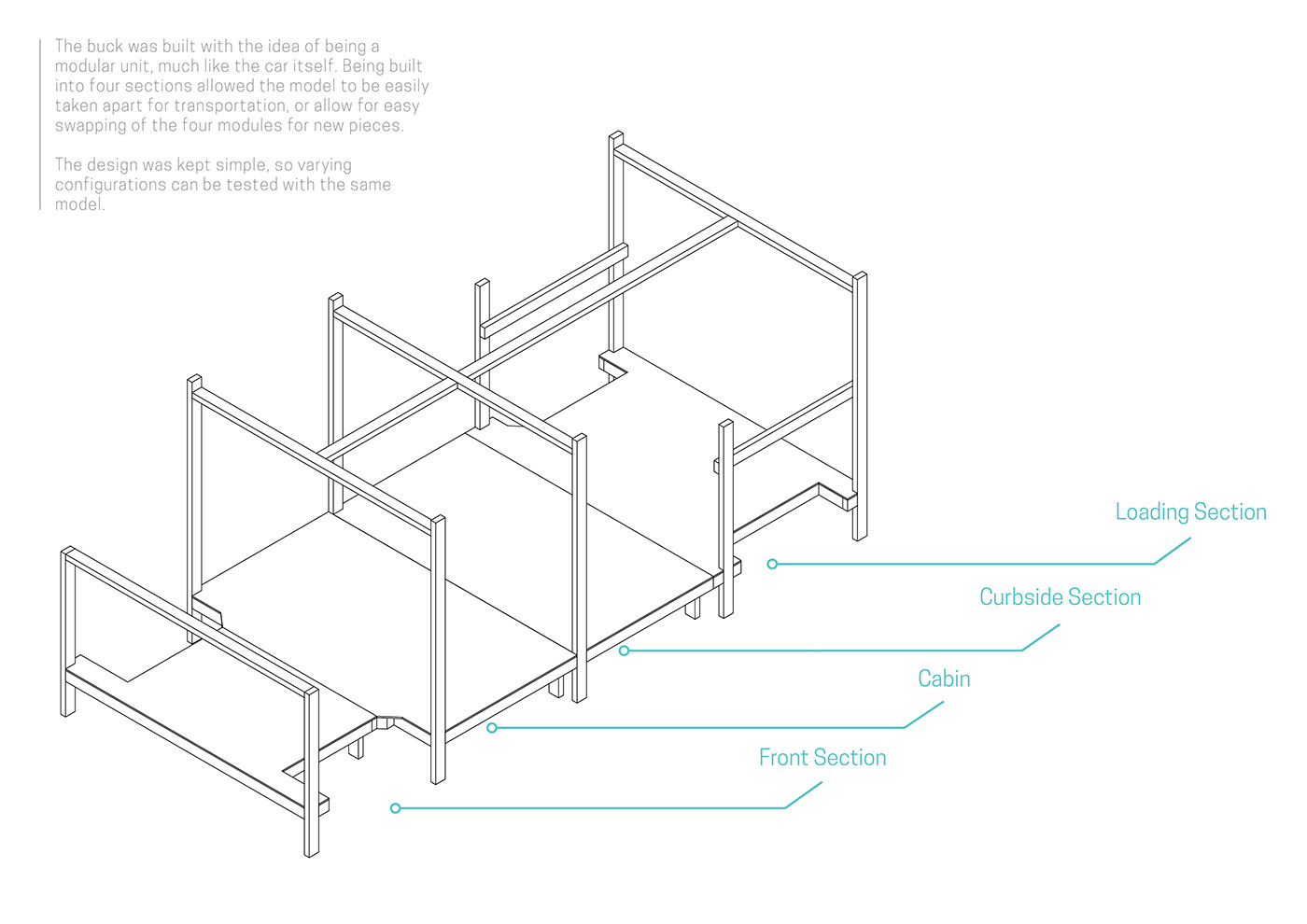 The buck was built with the idea of being a modular unit, much like the car itself. Being built into four sections allowed the model to be easily taken apart for transportation, or allow for easy swapping of the four modules for new pieces.

The design was kept simple, so varying configurations can be tested with the same model.

Loading Section

Curbside Section

Cabin

Front Section