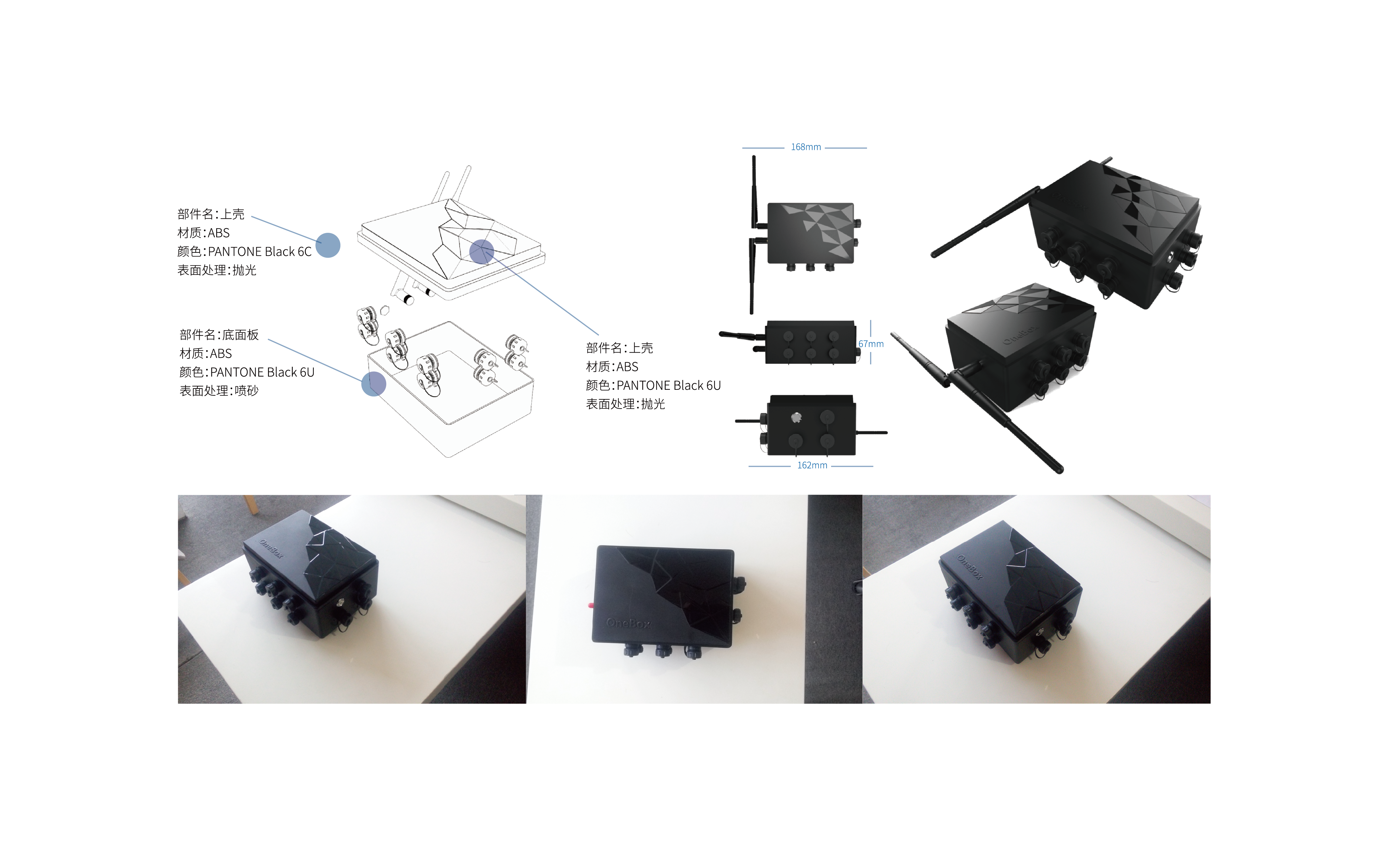 部件名:上壳
材质:ABS
颜色:PANTONE Black 6C
表面处理:抛光

部件名:底面板
材质:ABS
颜色:PANTONE Black 6U
表面处理:喷砂

部件名:上壳
材质:ABS
颜色:PANTONE Black 6U
表面处理:抛光

168mm

67mm

162mm

OneBox

OneBox

OneBox

OneBox