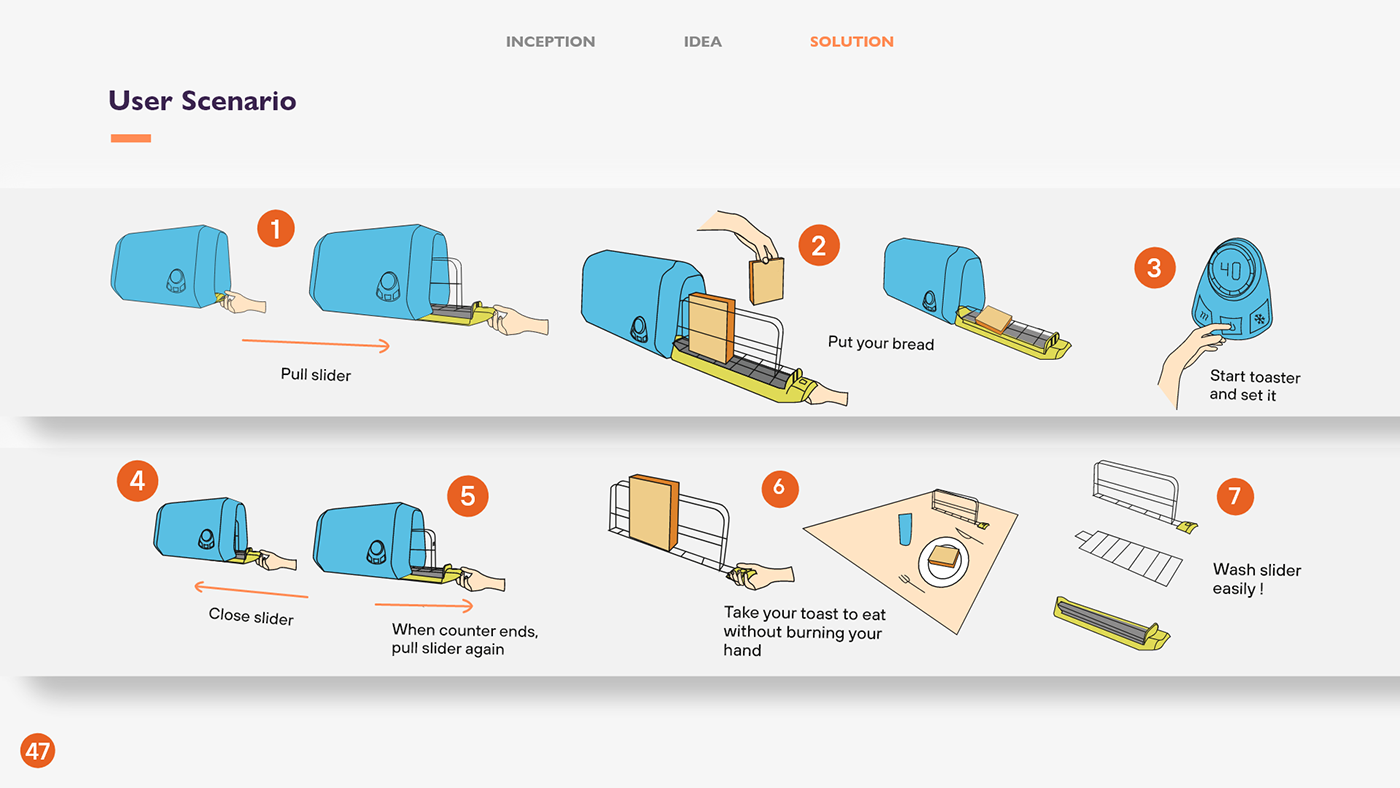 INCEPTION IDEA SOLUTION

User Scenario

1

Pull slider

2

Put your bread

3

40

Start toaster and set it

4

Close slider

5

When counter ends, pull slider again

6

Take your toast to eat without burning your hand

7

Wash slider easily !

47