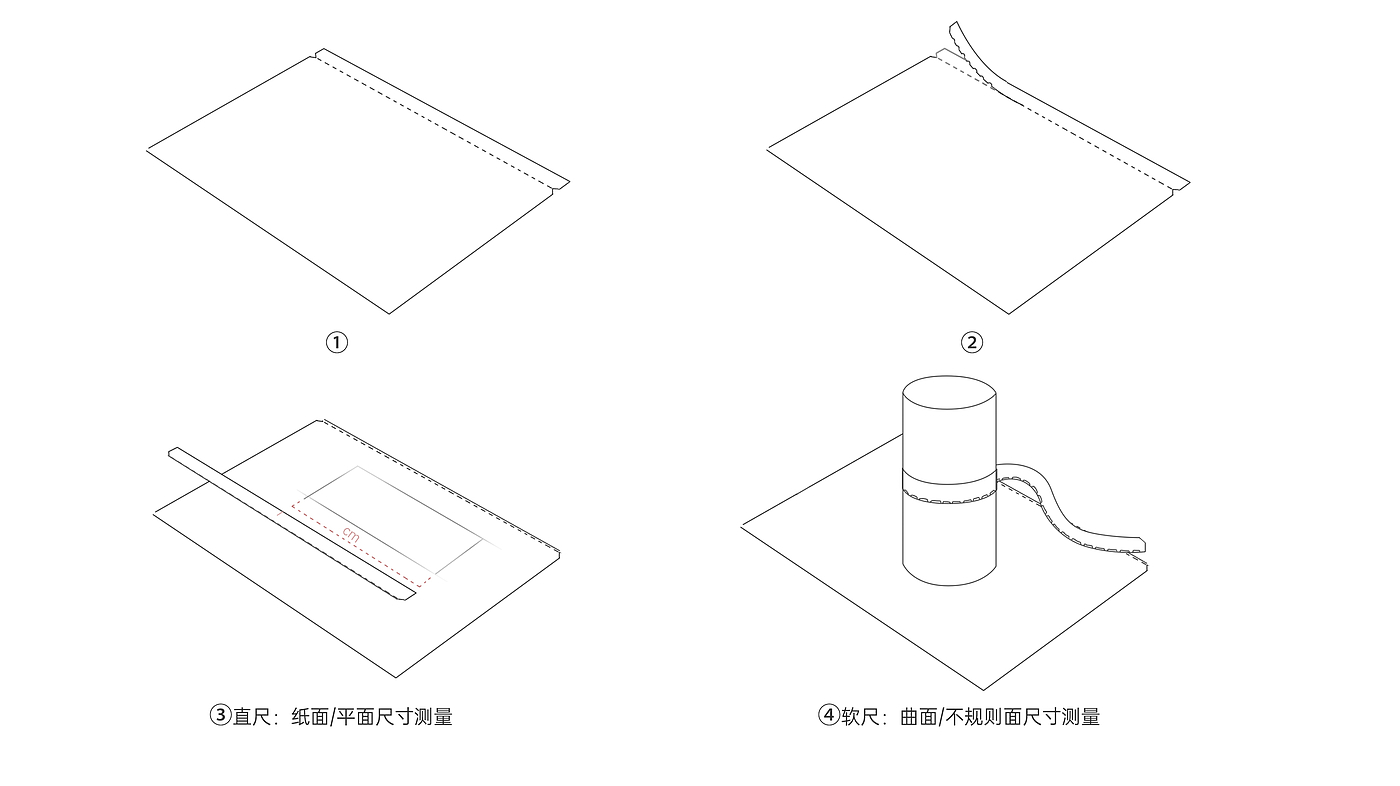 ①

②

cm

③直尺：纸面/平面尺寸测量

④软尺：曲面/不规则面尺寸测量