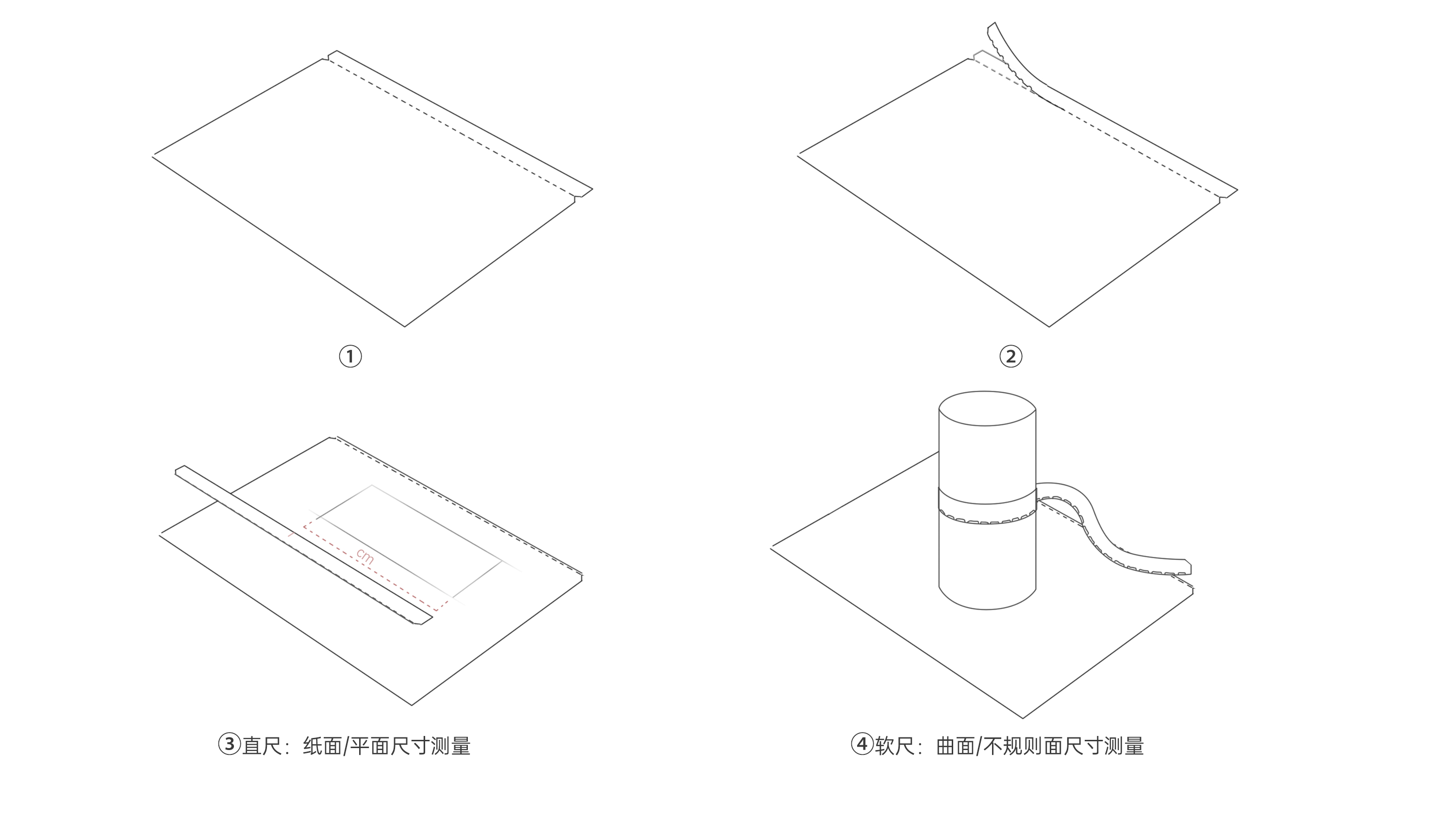 ①

②

cm

③直尺：纸面/平面尺寸测量

④软尺：曲面/不规则面尺寸测量