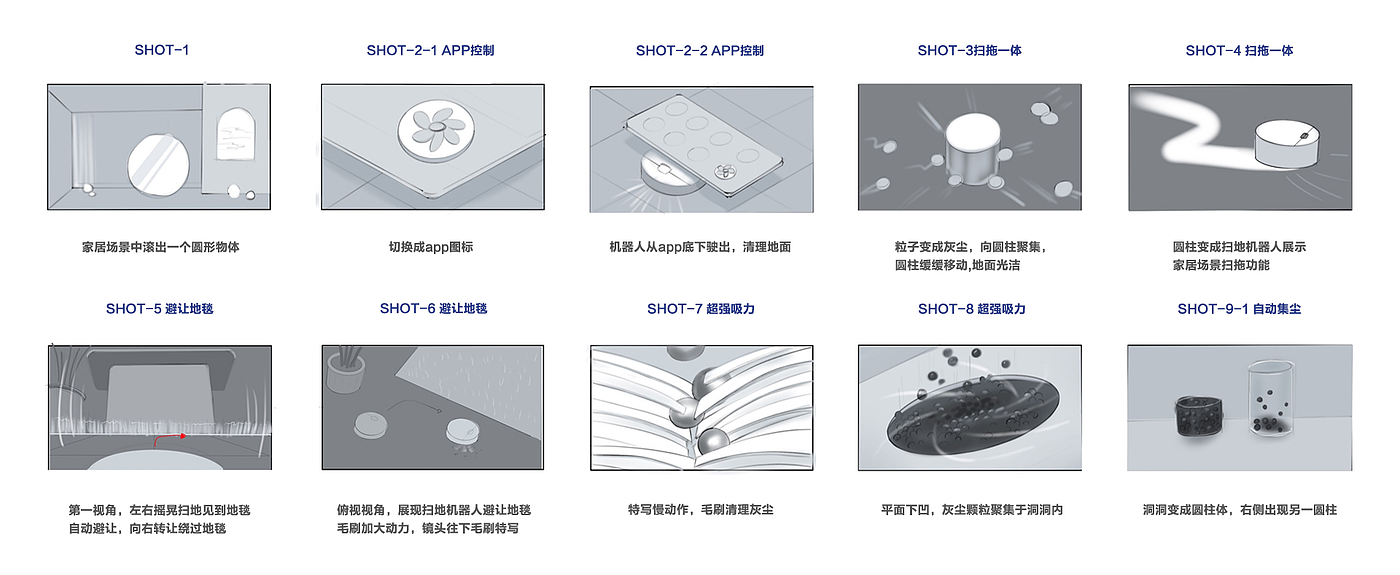 SHOT-1

家居场景中滚出一个圆形物体

SHOT-2-1 APP控制

切换成app图标

SHOT-2-2 APP控制

机器人从app底下驶出，清理地面

SHOT-3扫拖一体

粒子变成灰尘，向圆柱聚集，圆柱缓缓移动,地面光洁

SHOT-4 扫拖一体

圆柱变成扫地机器人展示家居场景扫拖功能

SHOT-5 避让地毯

第一视角，左右摇晃扫地见到地毯自动避让，向右转让绕过地毯

SHOT-6 避让地毯

俯视视角，展现扫地机器人避让地毯毛刷加大动力，镜头往下毛刷特写

SHOT-7 超强吸力

特写慢动作，毛刷清理灰尘

SHOT-8 超强吸力

平面下凹，灰尘颗粒聚集于洞洞内

SHOT-9-1 自动集尘

洞洞变成圆柱体，右侧出现另一圆柱