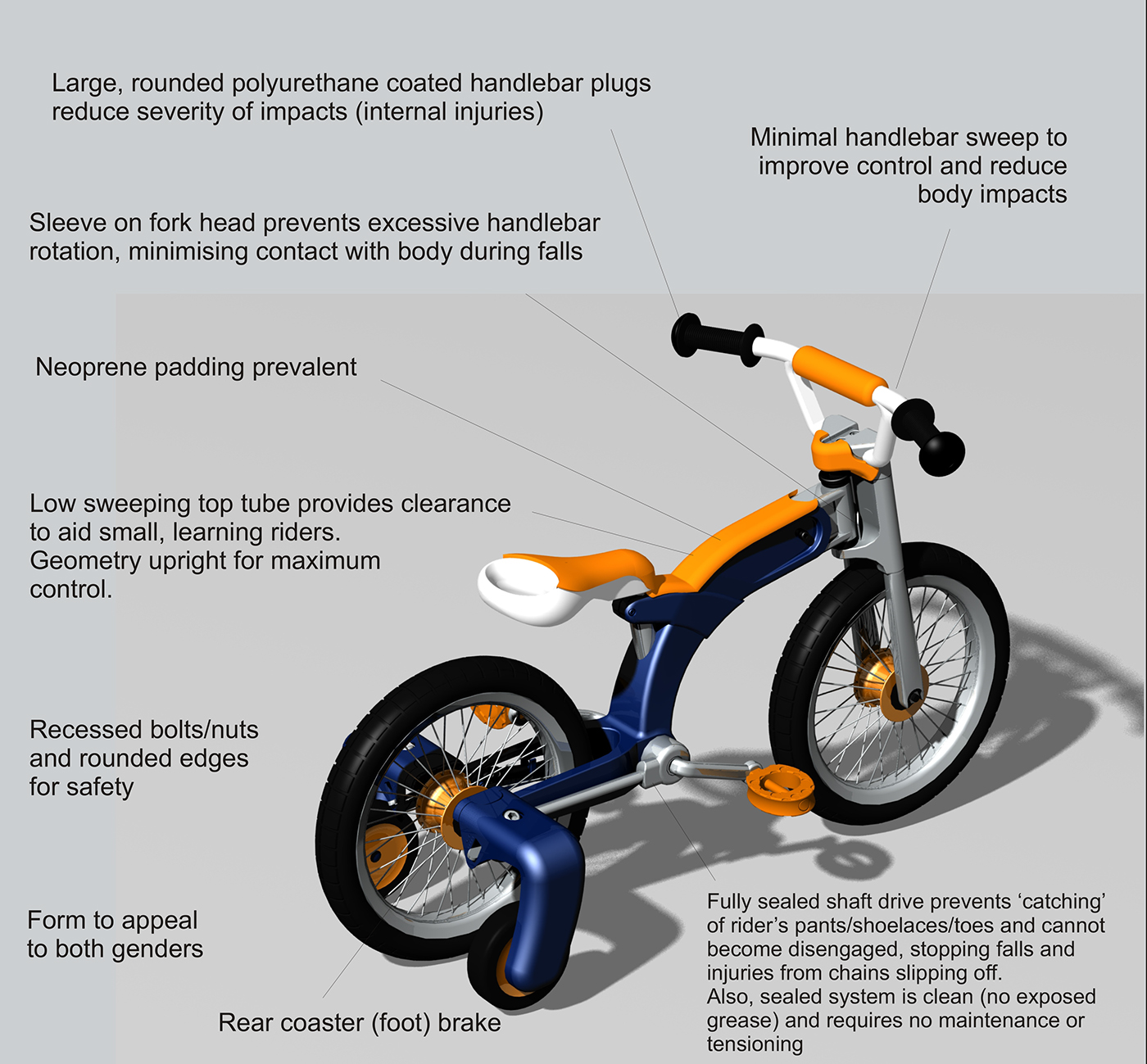 Large, rounded polyurethane coated handlebar plugs reduce severity of impacts (internal injuries)

Minimal handlebar sweep to improve control and reduce body impacts

Sleeve on fork head prevents excessive handlebar rotation, minimising contact with body during falls

Neoprene padding prevalent

Low sweeping top tube provides clearance to aid small, learning riders. Geometry upright for maximum control.

Recessed bolts/nuts and rounded edges for safety

Form to appeal to both genders

Rear coaster (foot) brake

Fully sealed shaft drive prevents ‘catching’ of rider’s pants/shoelaces/toes and cannot become disengaged, stopping falls and injuries from chains slipping off.
Also, sealed system is clean (no exposed grease) and requires no maintenance or tensioning