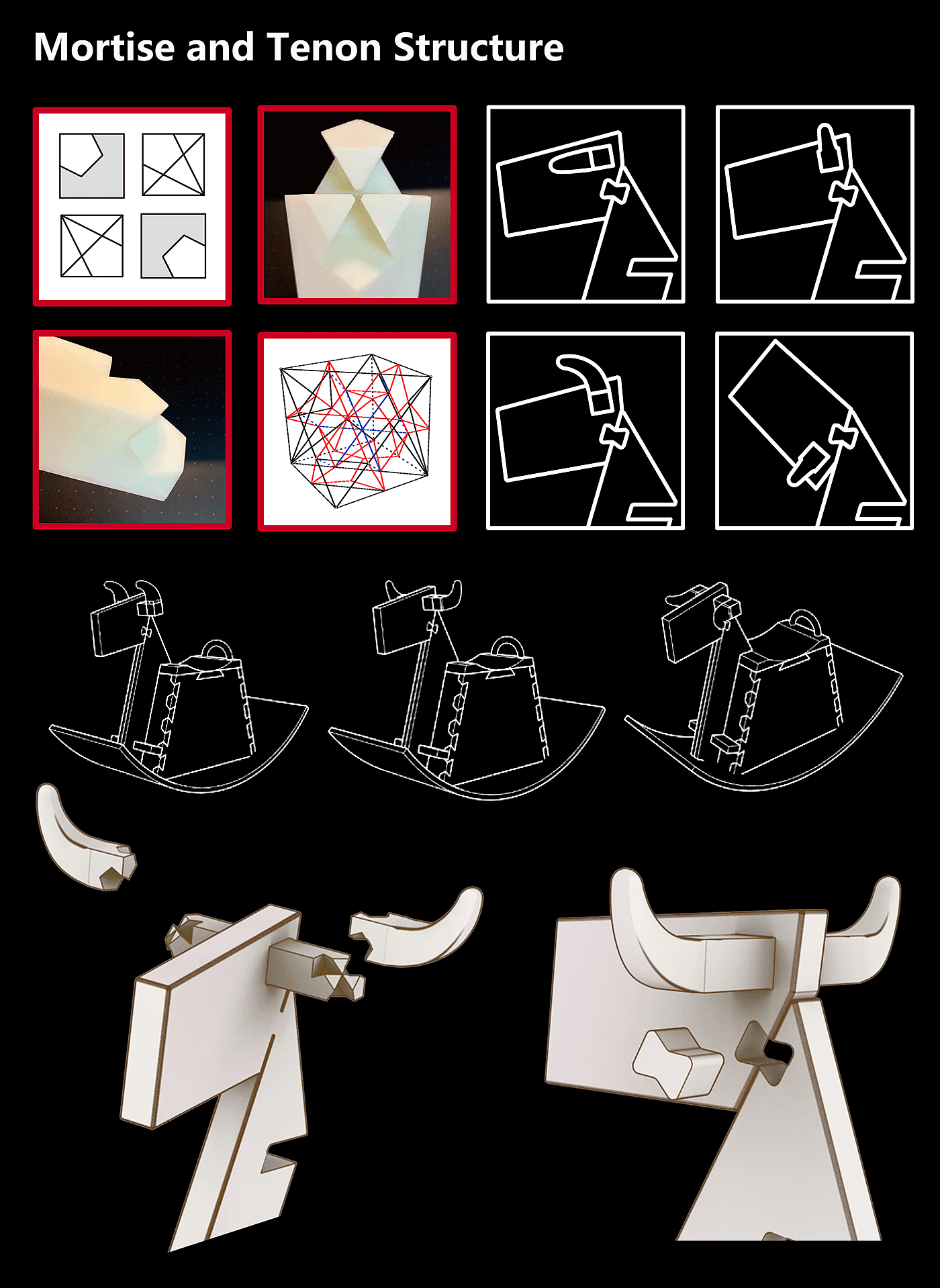 Mortise and Tenon Structure