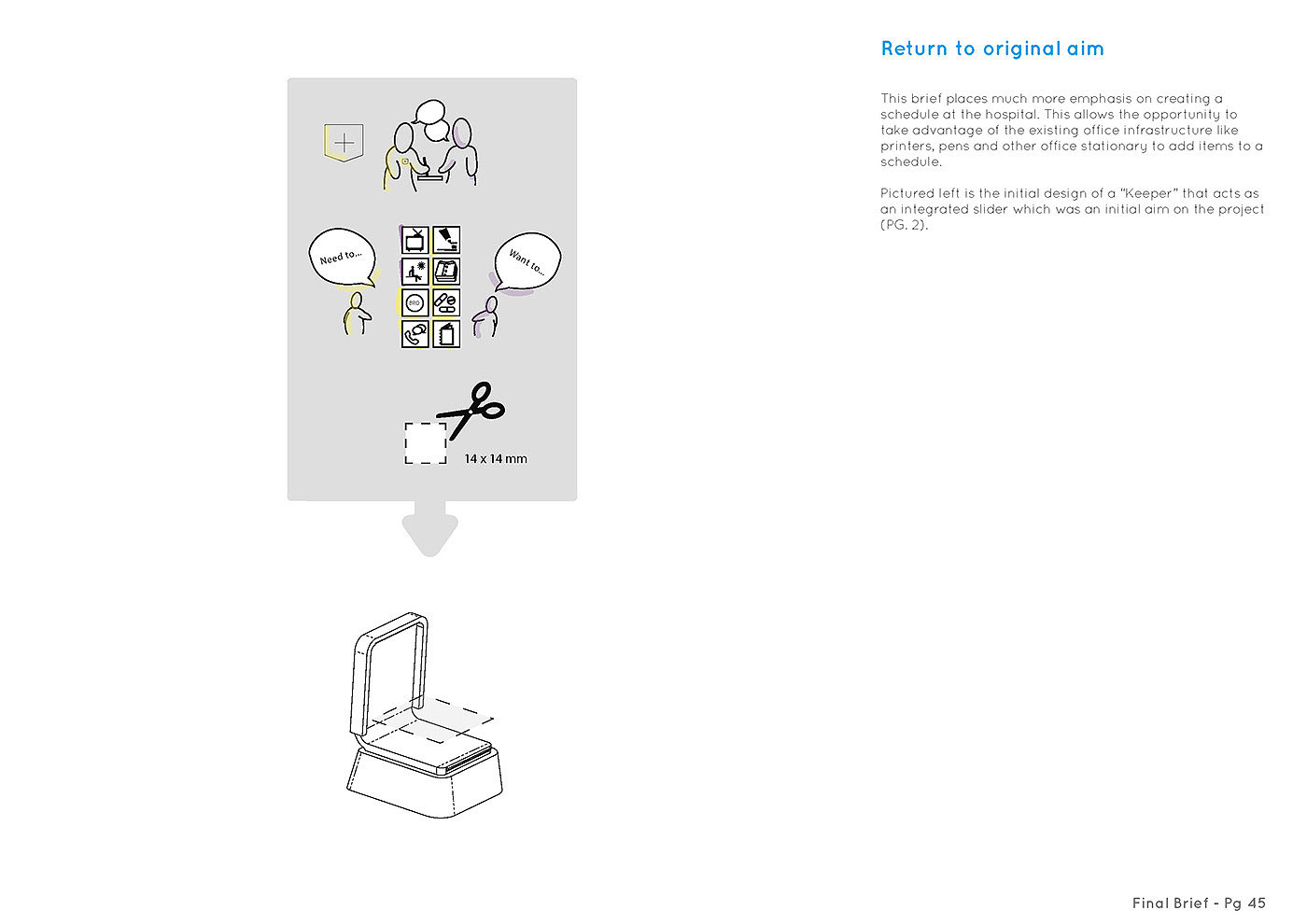 Need to...

Want to...

BRO

14 x 14 mm

Return to original aim

This brief places much more emphasis on creating a schedule at the hospital. This allows the opportunity to take advantage of the existing office infrastructure like printers, pens and other office stationary to add items to a schedule.

Pictured left is the initial design of a "Keeper" that acts as an integrated slider which was an initial aim on the project (PG. 2).

Final Brief - Pg 45