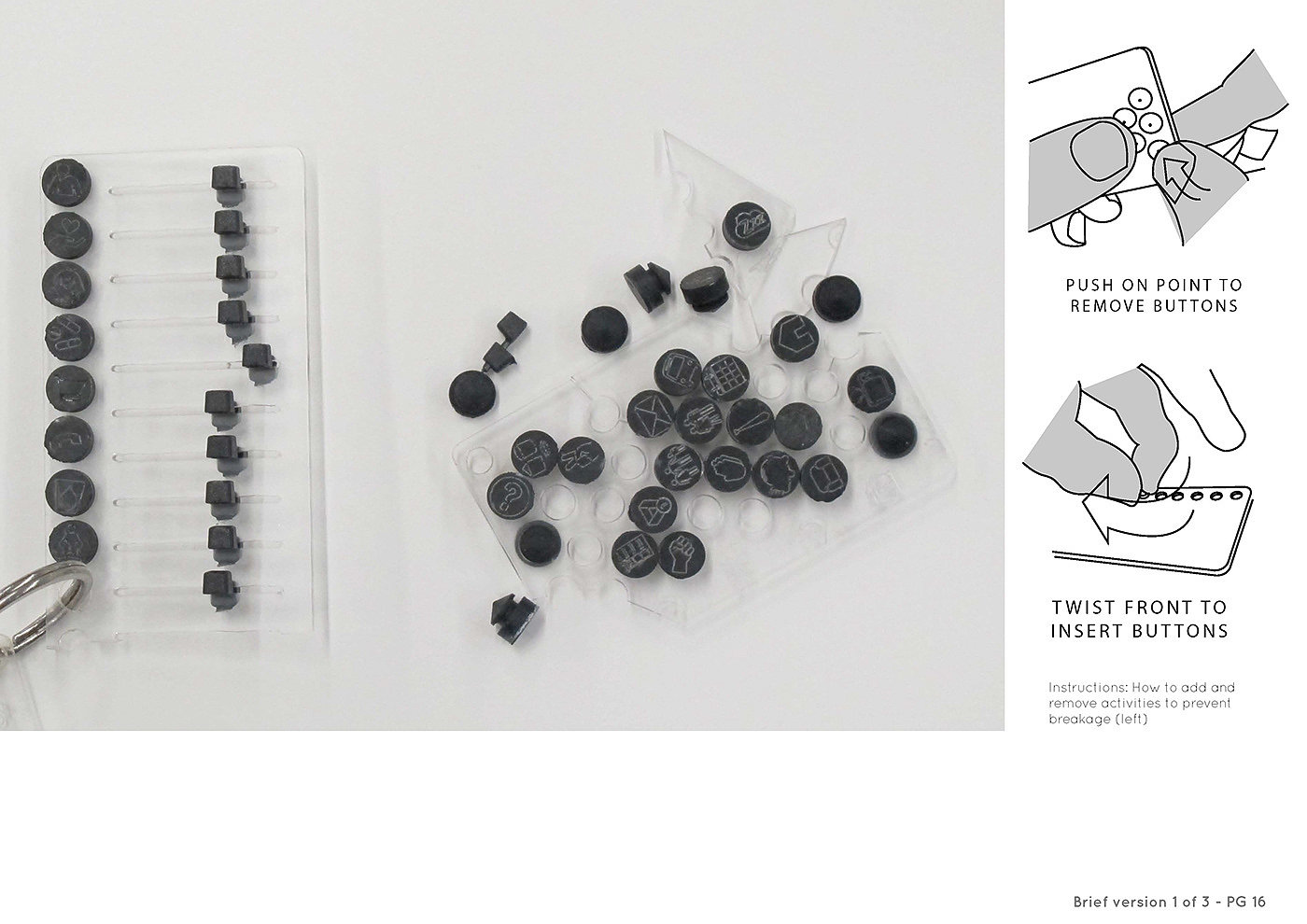 PUSH ON POINT TO REMOVE BUTTONS

TWIST FRONT TO INSERT BUTTONS

Instructions: How to add and remove activities to prevent breakage (left)

Brief version 1 of 3 - PG 16