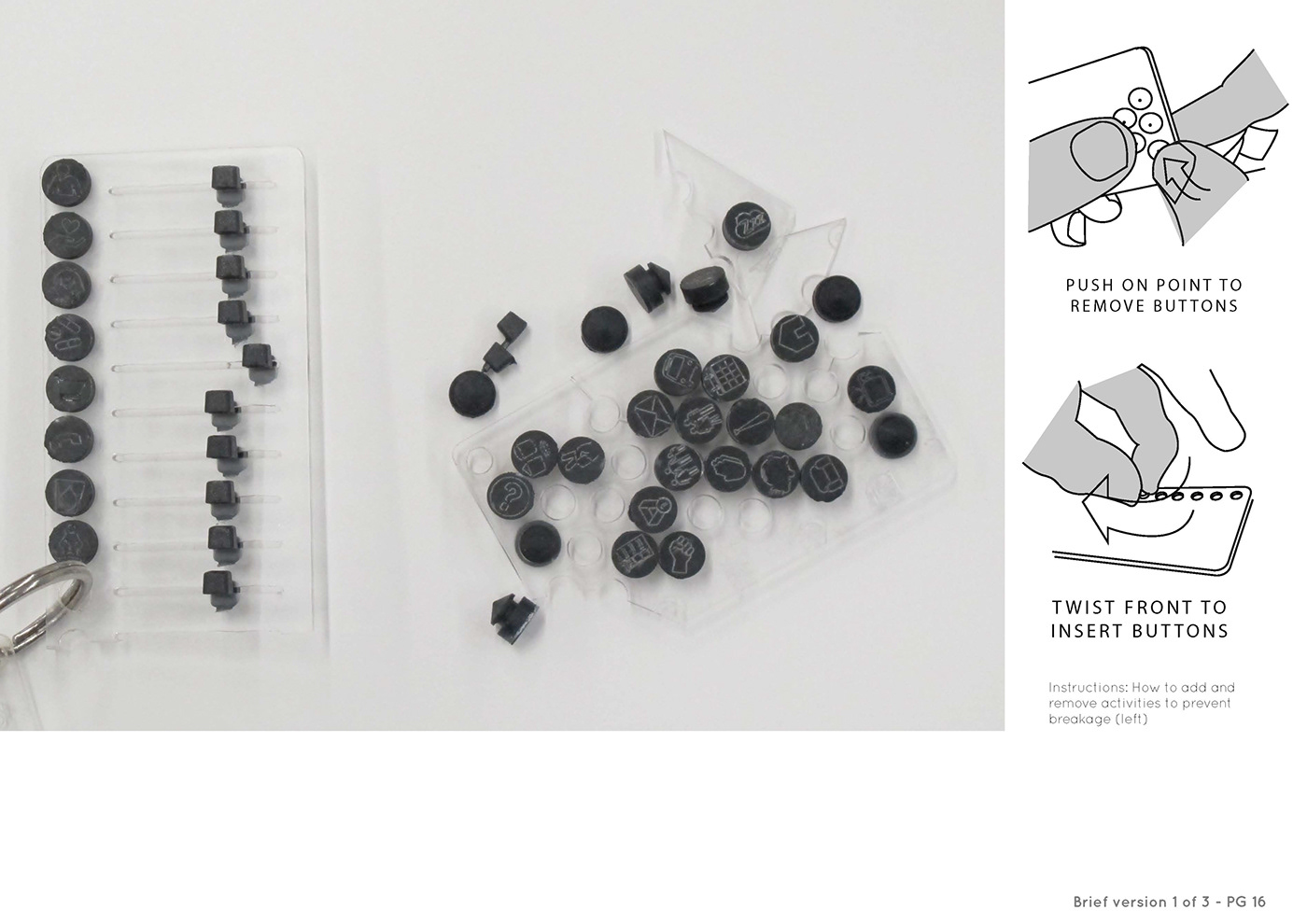 PUSH ON POINT TO REMOVE BUTTONS

TWIST FRONT TO INSERT BUTTONS

Instructions: How to add and remove activities to prevent breakage (left)

Brief version 1 of 3 - PG 16