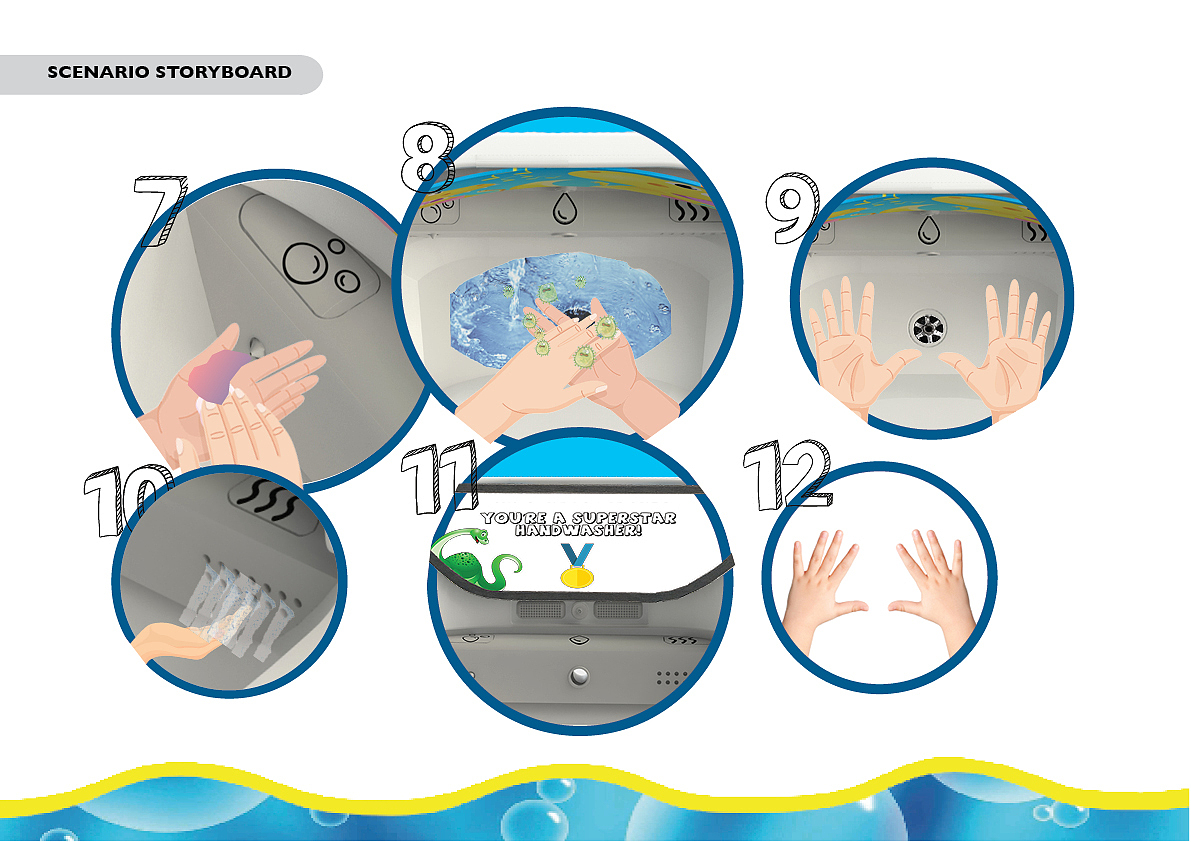 SCENARIO STORYBOARD

7

8

9

10

11

YOU'RE A SUPERSTAR HANDWASHER!

12