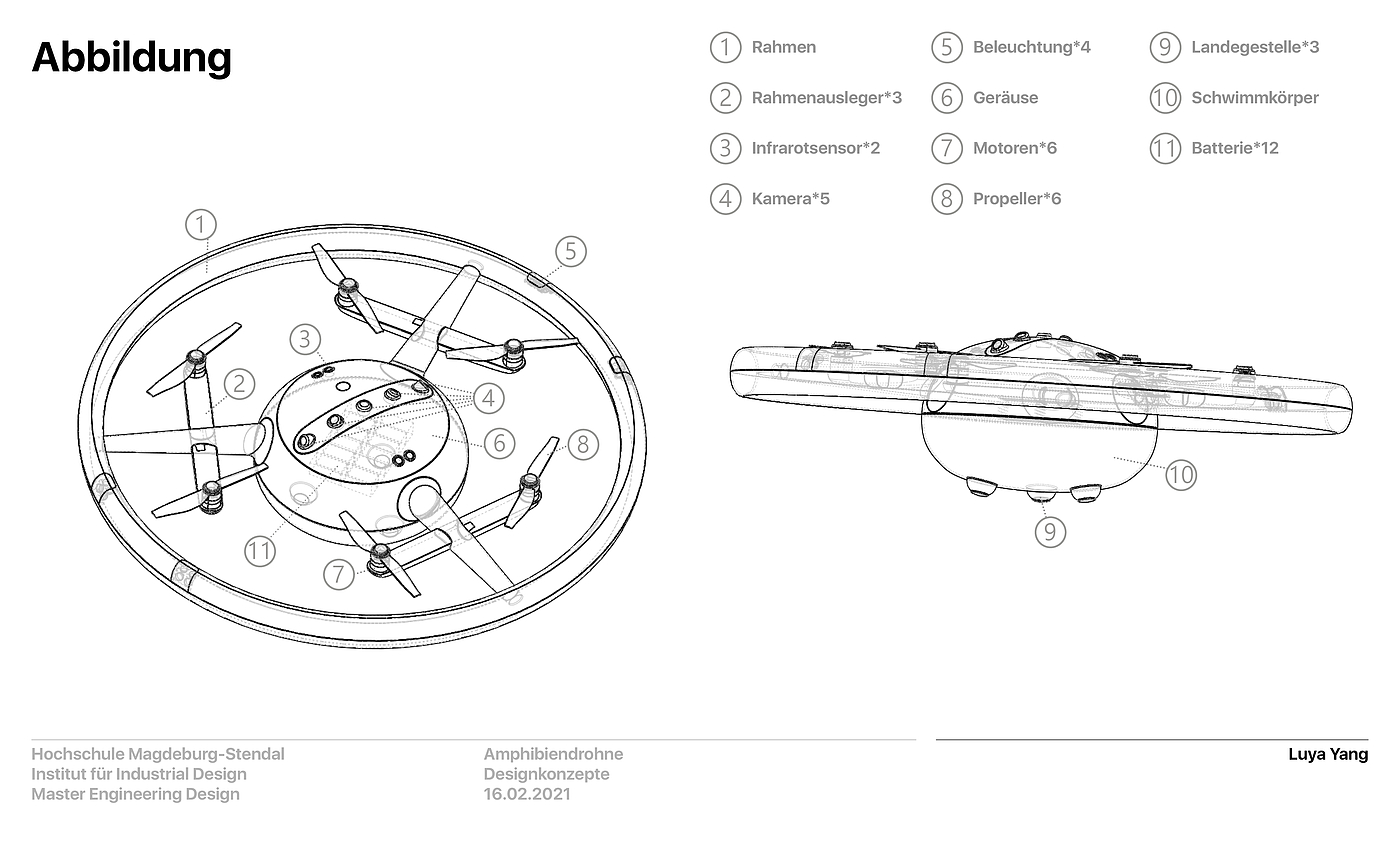 Abbildung

1 Rahmen
2 Rahmenausleger*3
3 Infrarotsensor*2
4 Kamera*5

5 Beleuchtung*4
6 Geräuse
7 Motoren*6
8 Propeller*6

9 Landegestelle*3
10 Schwimmkörper
11 Batterie*12

1
5
3
2
4
6
8
11
7

10
9

Hochschule Magdeburg-Stendal
Institut für Industrial Design
Master Engineering Design

Amphibiendrohne
Designkonzepte
16.02.2021

Luya Yang