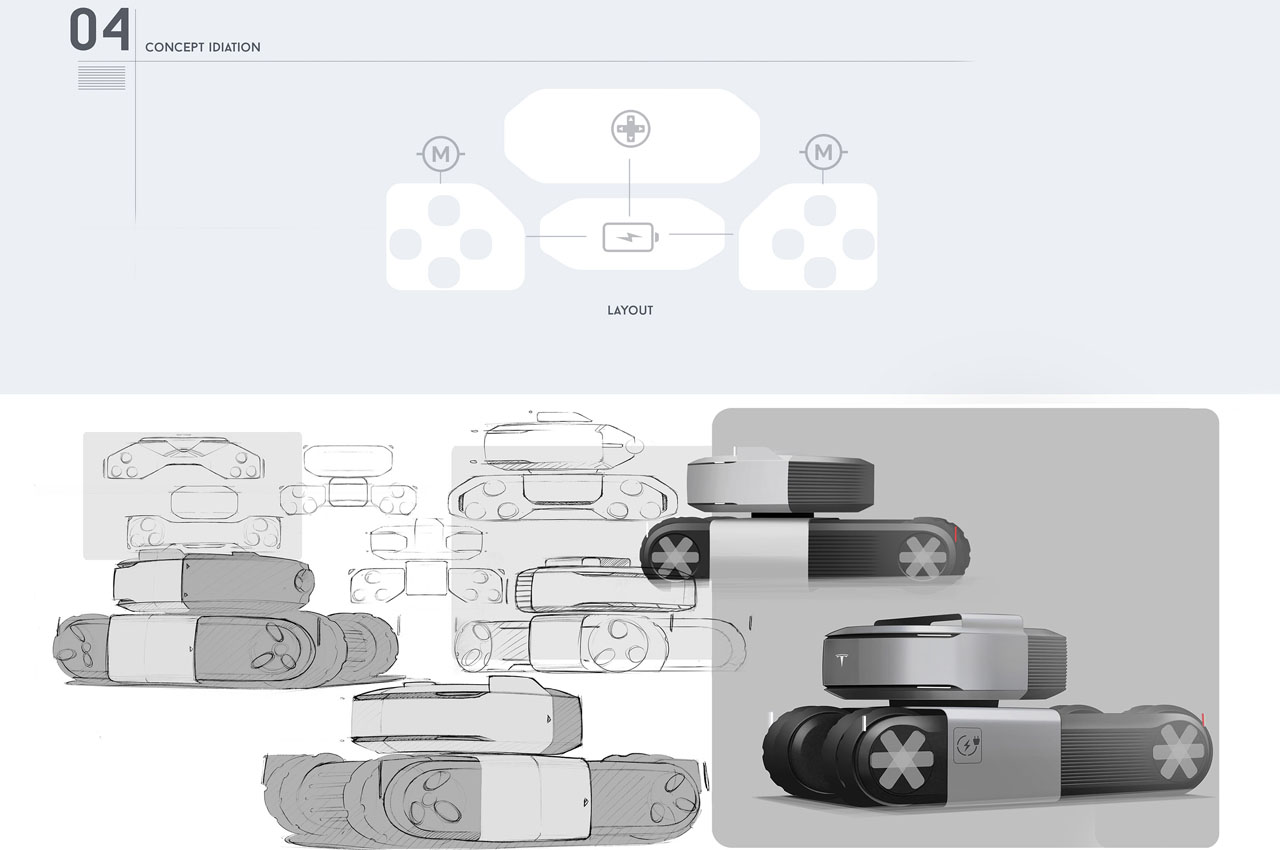 04
CONCEPT IDIATION

M
M

LAYOUT