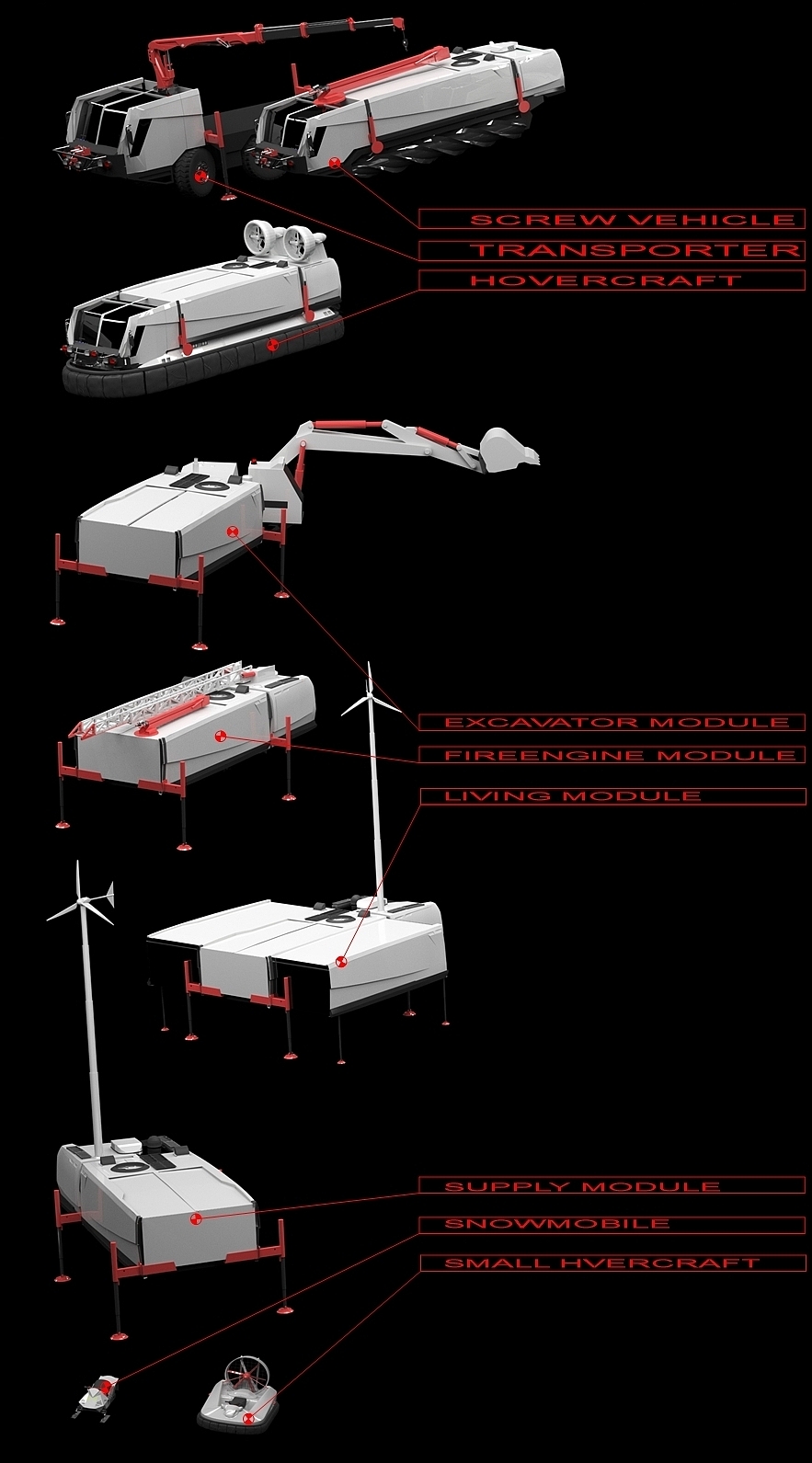 SCREW VEHICLE
TRANSPORTER
HOVERCRAFT

EXCAVATOR MODULE
FIREENGINE MODULE
LIVING MODULE

SUPPLY MODULE
SNOWMOBILE
SMALL HVERCRAFT