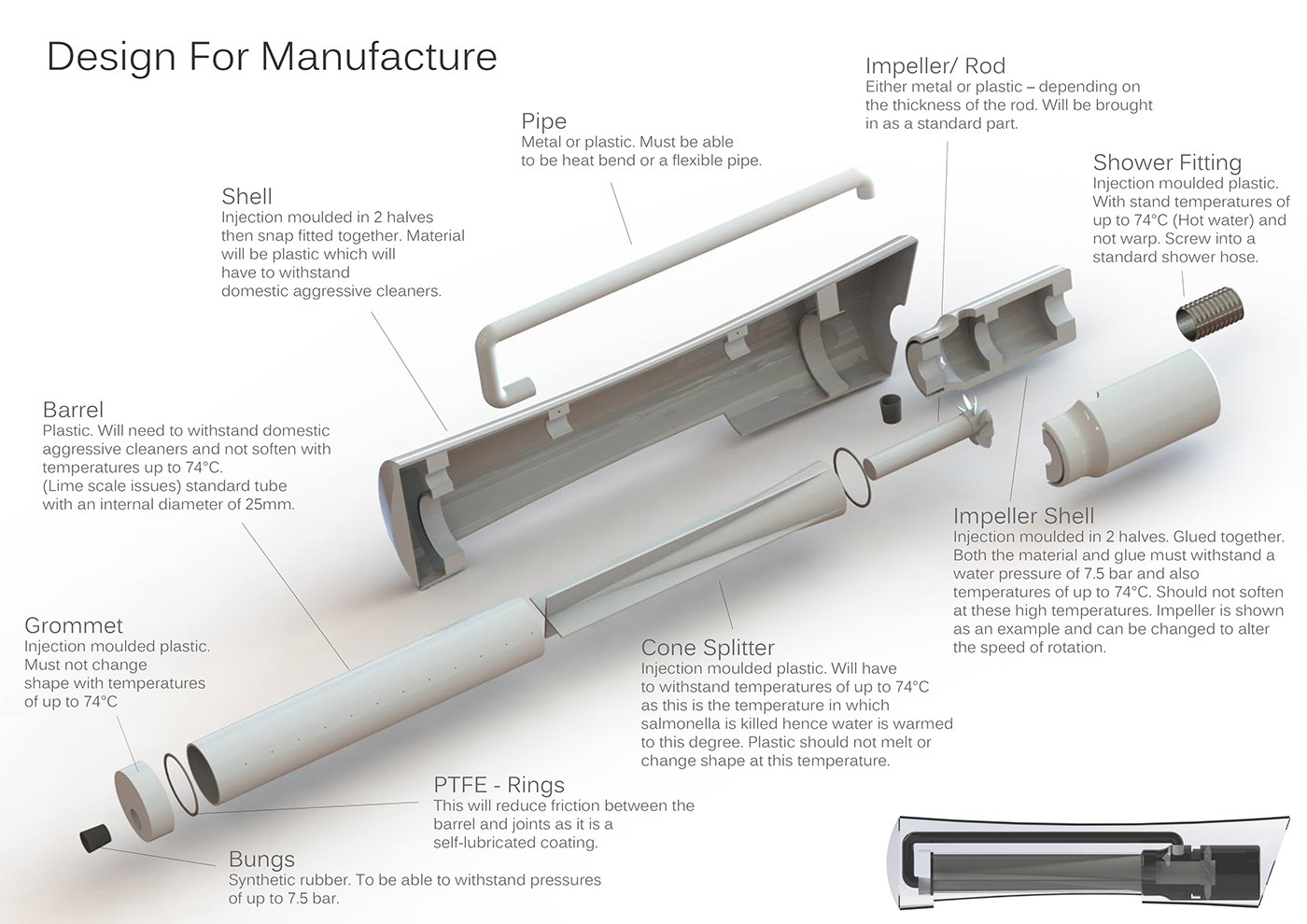 Design For Manufacture

Impeller/ Rod
Either metal or plastic – depending on the thickness of the rod. Will be brought in as a standard part.

Pipe
Metal or plastic. Must be able to be heat bend or a flexible pipe.

Shower Fitting
Injection moulded plastic. With stand temperatures of up to 74°C (Hot water) and not warp. Screw into a standard shower hose.

Shell
Injection moulded in 2 halves then snap fitted together. Material will be plastic which will have to withstand domestic aggressive cleaners.

Barrel
Plastic. Will need to withstand domestic aggressive cleaners and not soften with temperatures up to 74°C. (Lime scale issues) standard tube with an internal diameter of 25mm.

Impeller Shell
Injection moulded in 2 halves. Glued together. Both the material and glue must withstand a water pressure of 7.5 bar and also temperatures of up to 74°C. Should not soften at these high temperatures. Impeller is shown as an example and can be changed to alter the speed of rotation.

Grommet
Injection moulded plastic. Must not change shape with temperatures of up to 74°C

Cone Splitter
Injection moulded plastic. Will have to withstand temperatures of up to 74°C as this is the temperature in which salmonella is killed hence water is warmed to this degree. Plastic should not melt or change shape at this temperature.

PTFE - Rings
This will reduce friction between the barrel and joints as it is a self-lubricated coating.

Bungs
Synthetic rubber. To be able to withstand pressures of up to 7.5 bar.