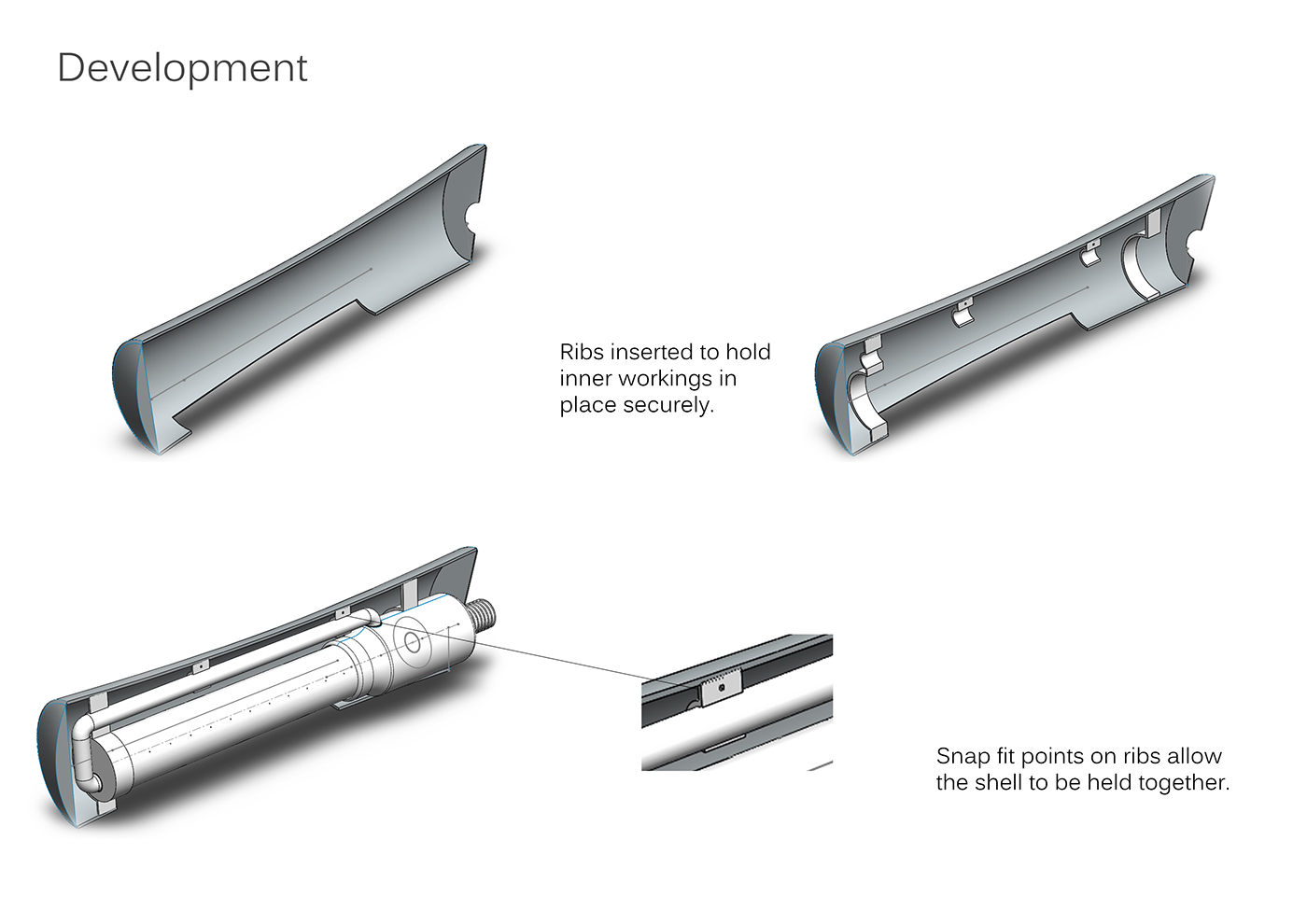 Development

Ribs inserted to hold inner workings in place securely.

Snap fit points on ribs allow the shell to be held together.