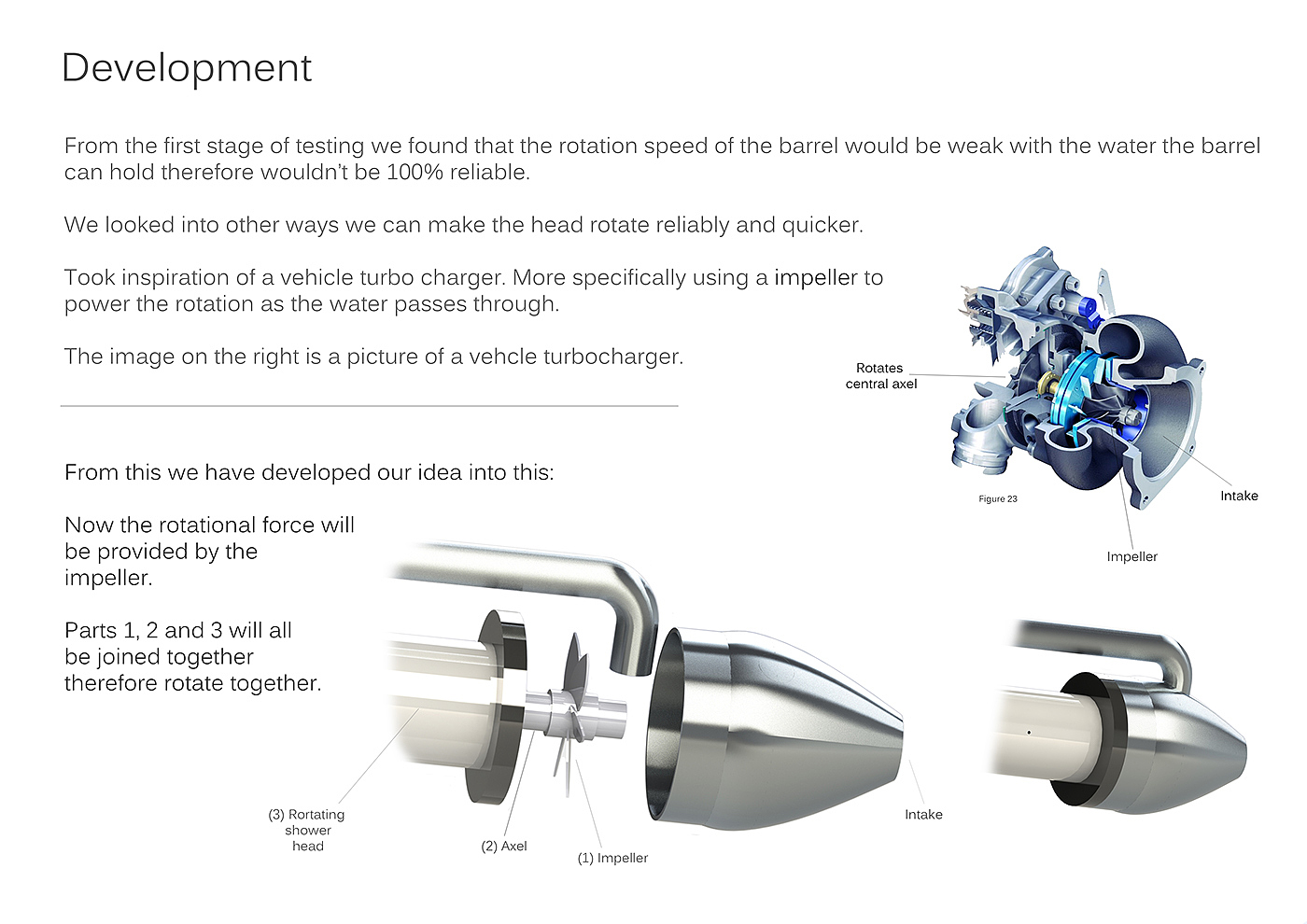 Development

From the first stage of testing we found that the rotation speed of the barrel would be weak with the water the barrel can hold therefore wouldn't be 100% reliable.

We looked into other ways we can make the head rotate reliably and quicker.

Took inspiration of a vehicle turbo charger. More specifically using a impeller to power the rotation as the water passes through.

The image on the right is a picture of a vehcle turbocharger.

Rotates central axel

Figure 23

Intake

Impeller

From this we have developed our idea into this:

Now the rotational force will be provided by the impeller.

Parts 1, 2 and 3 will all be joined together therefore rotate together.

(3) Rortating shower head

(2) Axel

(1) Impeller

Intake